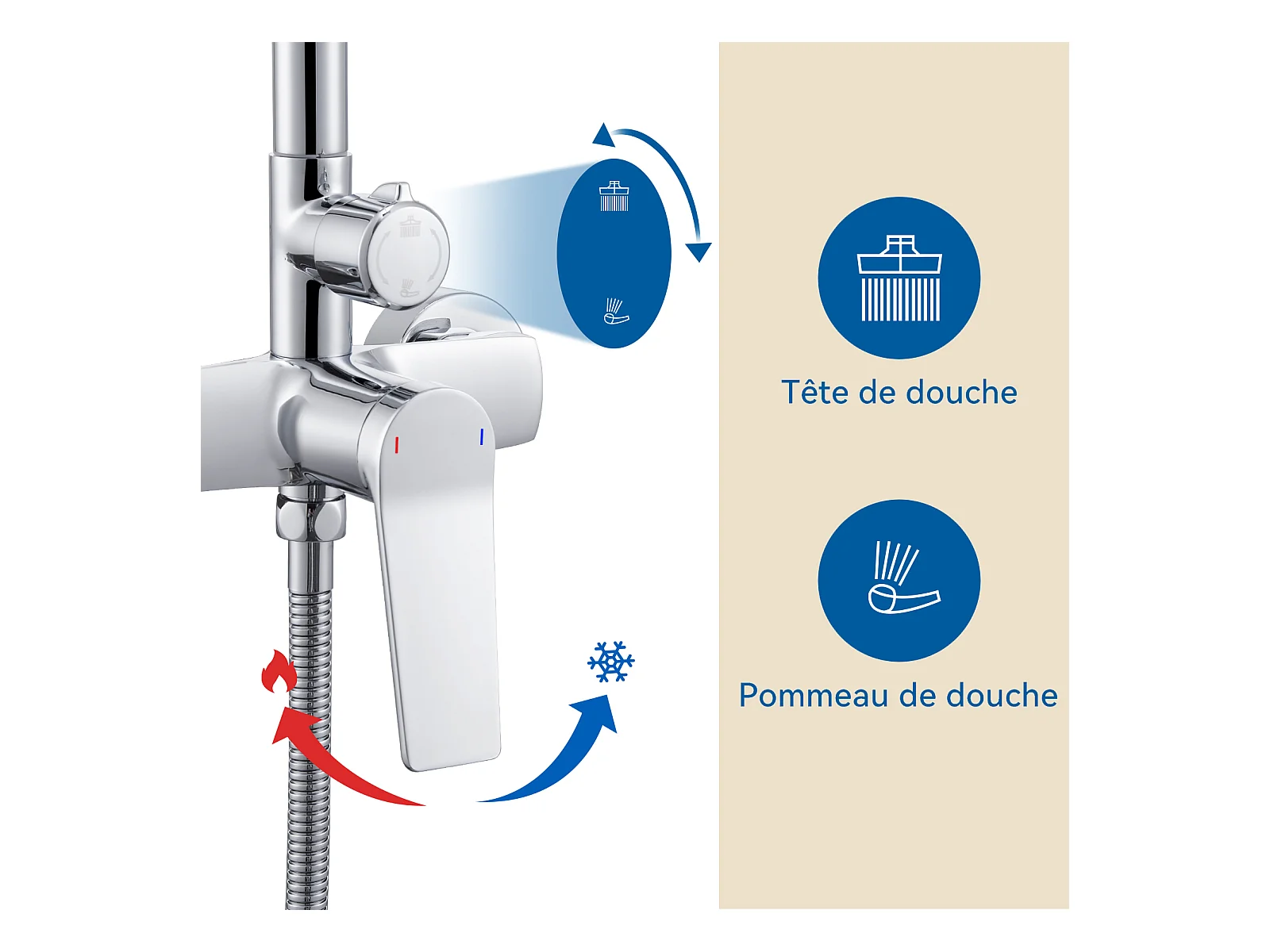 Tête de douche

Pommeau de douche