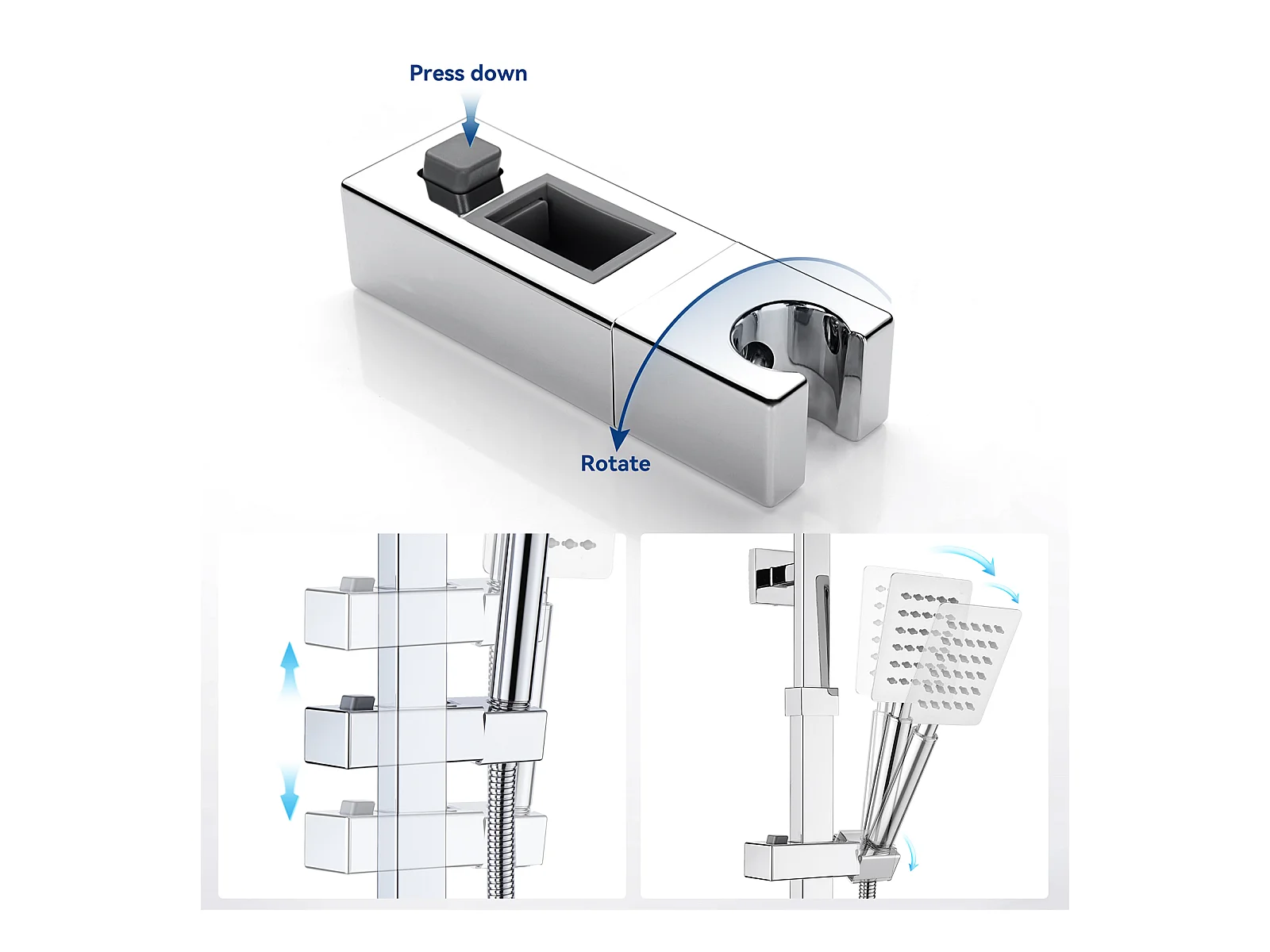 Press down

Rotate