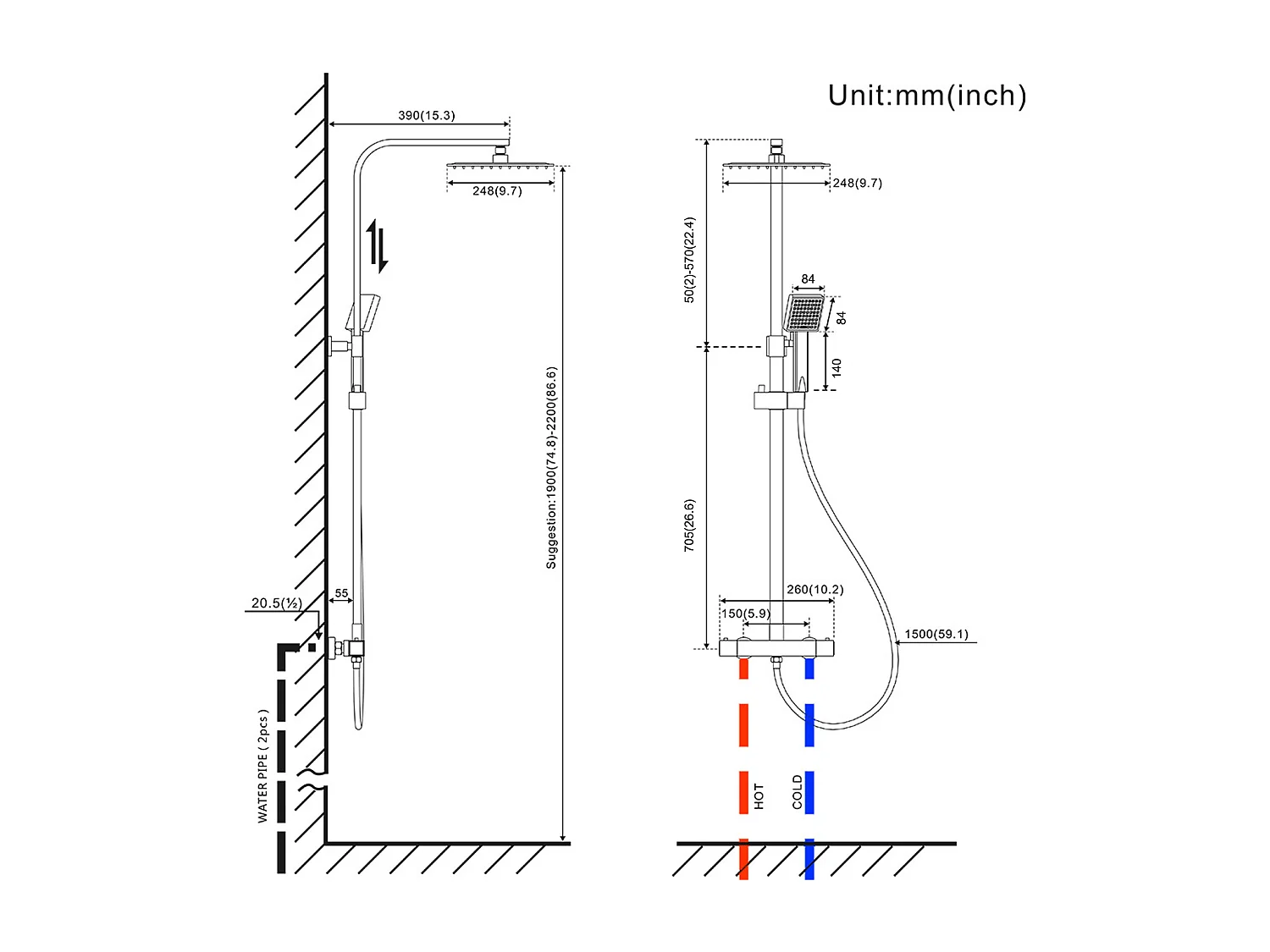 Unit:mm(inch)

390(15.3)

248(9.7)

Suggestion:1900(74.8)-2200(86.6)

55

20.5(½)

WATER PIPE ( 2pcs )

248(9.7)

50(2)-570(22.4)

84

84

140

705(26.6)

260(10.2)

150(5.9)

1500(59.1)

HOT

COLD