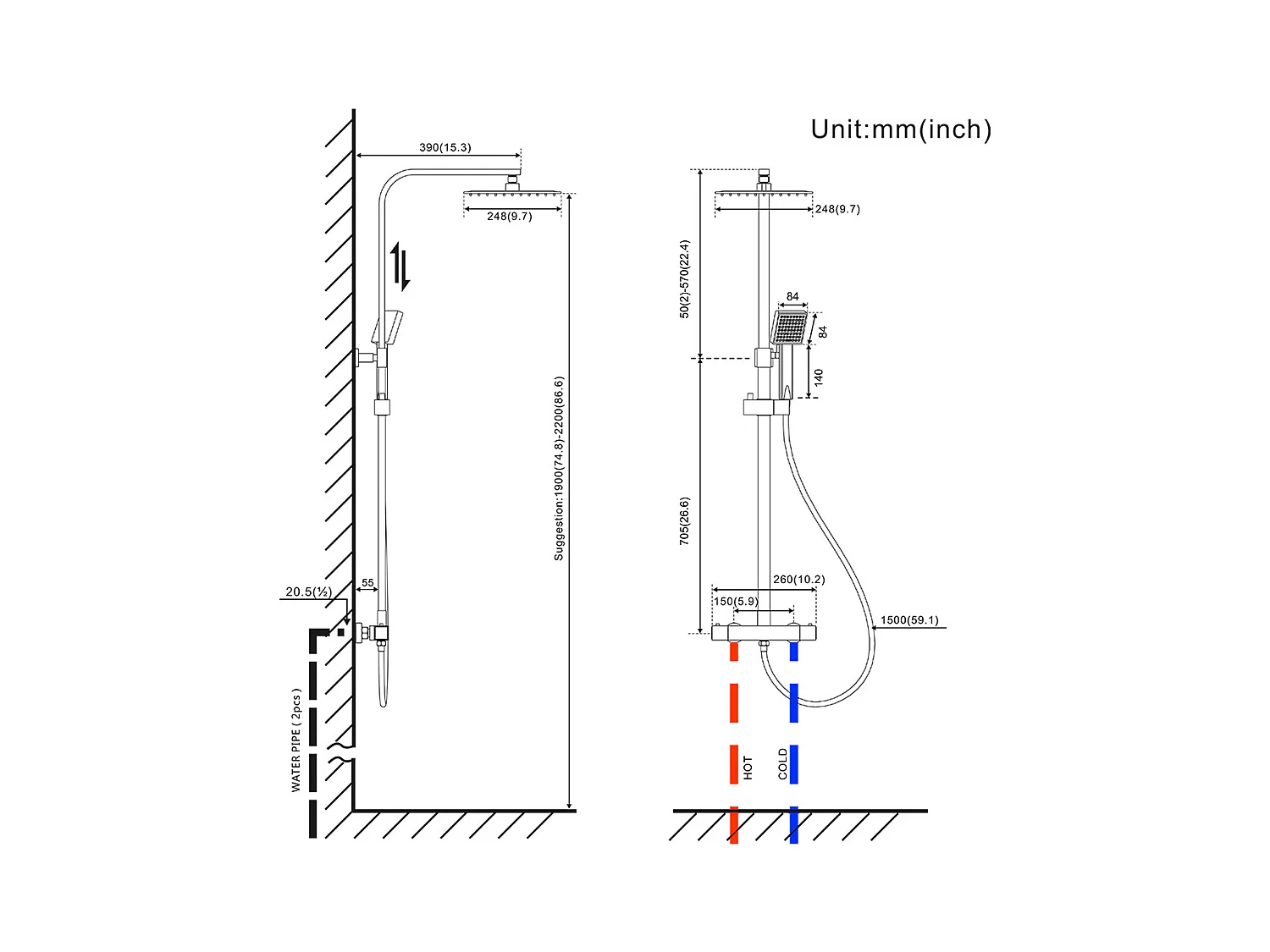 Unit:mm(inch)

390(15.3)

248(9.7)

Suggestion:1900(74.8)-2200(86.6)

55

20.5(½)

WATER PIPE ( 2pcs )

248(9.7)

50(2)-570(22.4)

84

84

140

705(26.6)

260(10.2)

150(5.9)

1500(59.1)

HOT

COLD