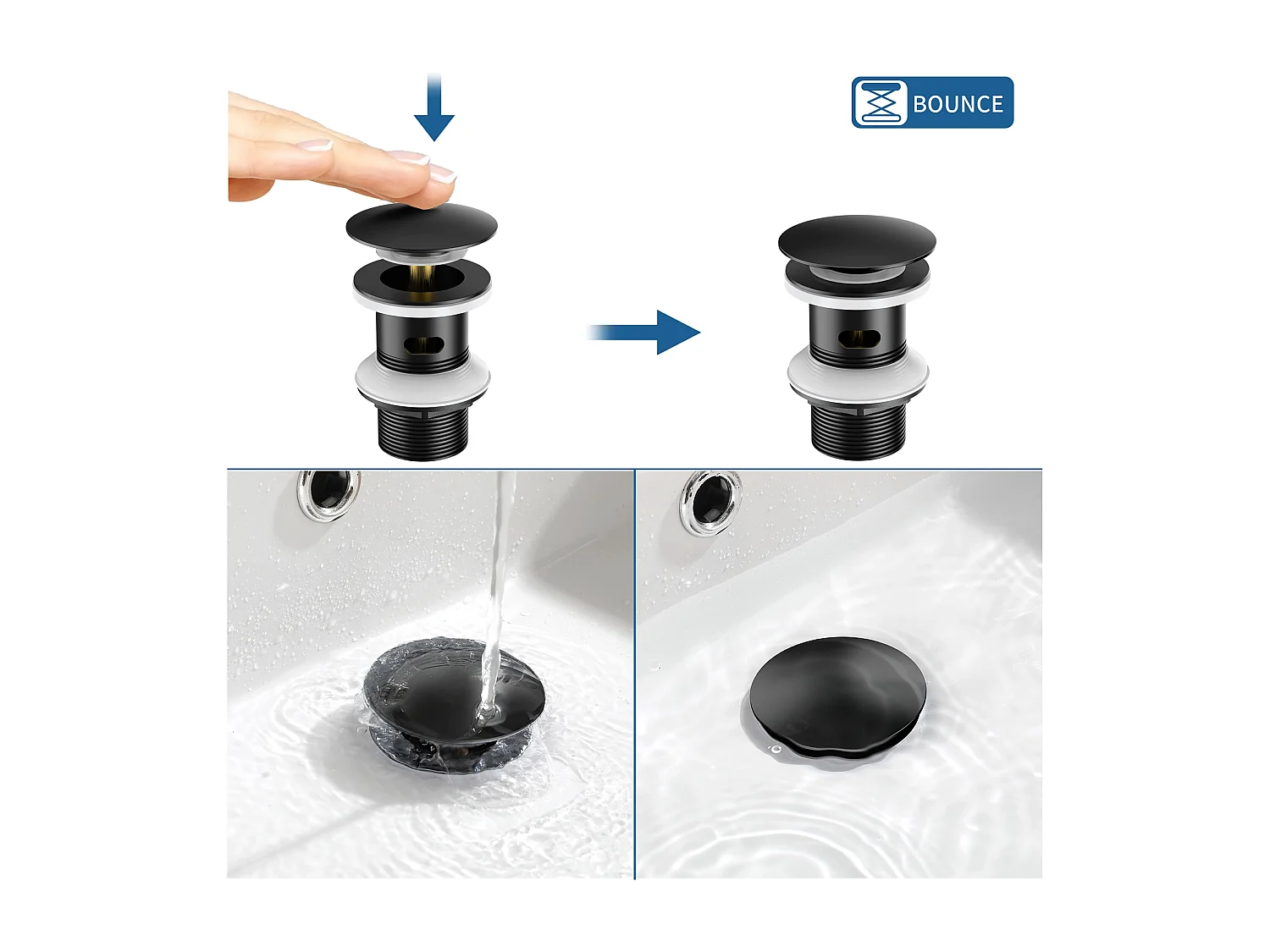 BOUNCE