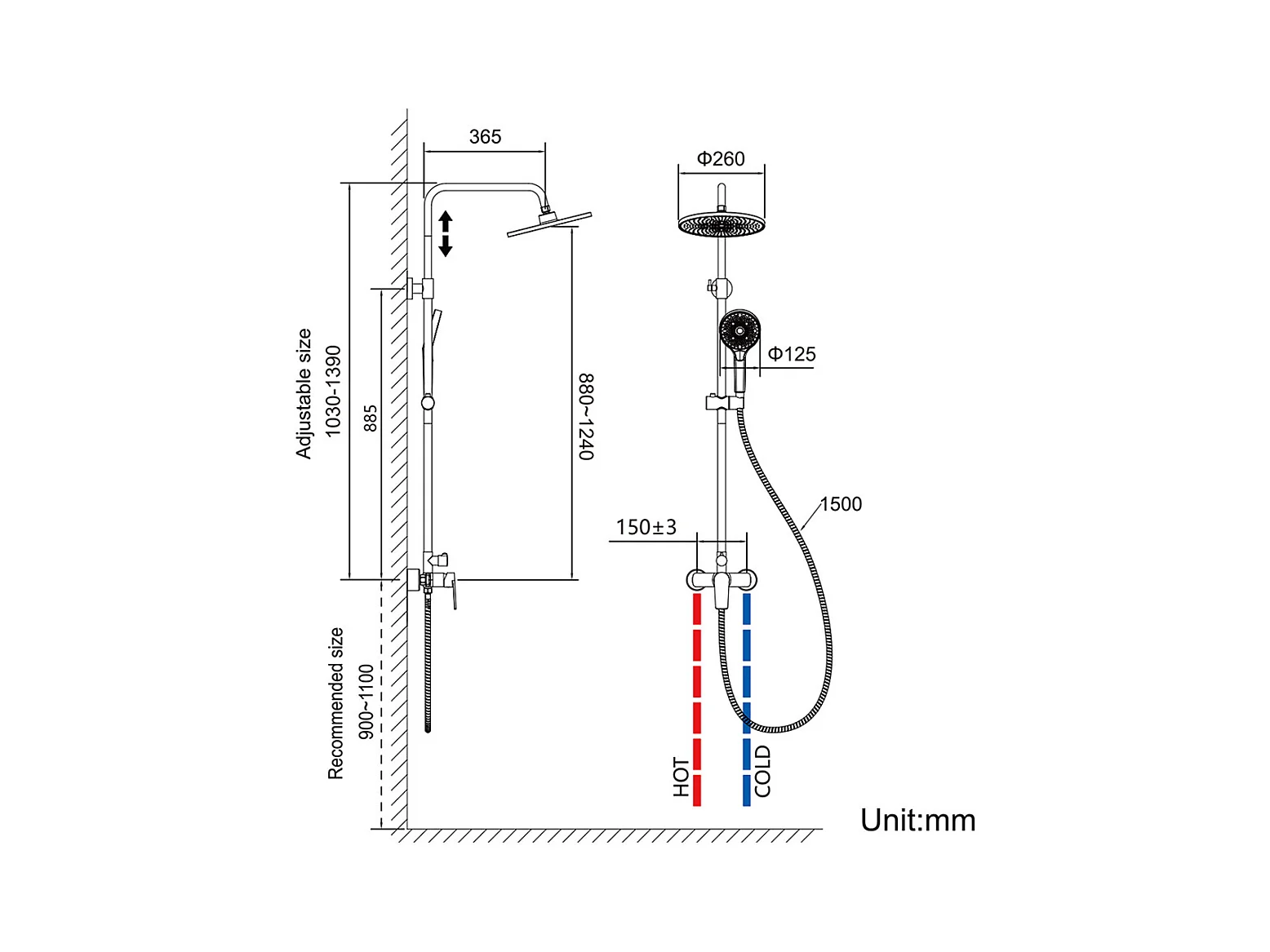 365
Adjustable size
1030-1390
885
880~1240
Recommended size
900~1100
Φ260
Φ125
1500
150±3
HOT
COLD
Unit:mm