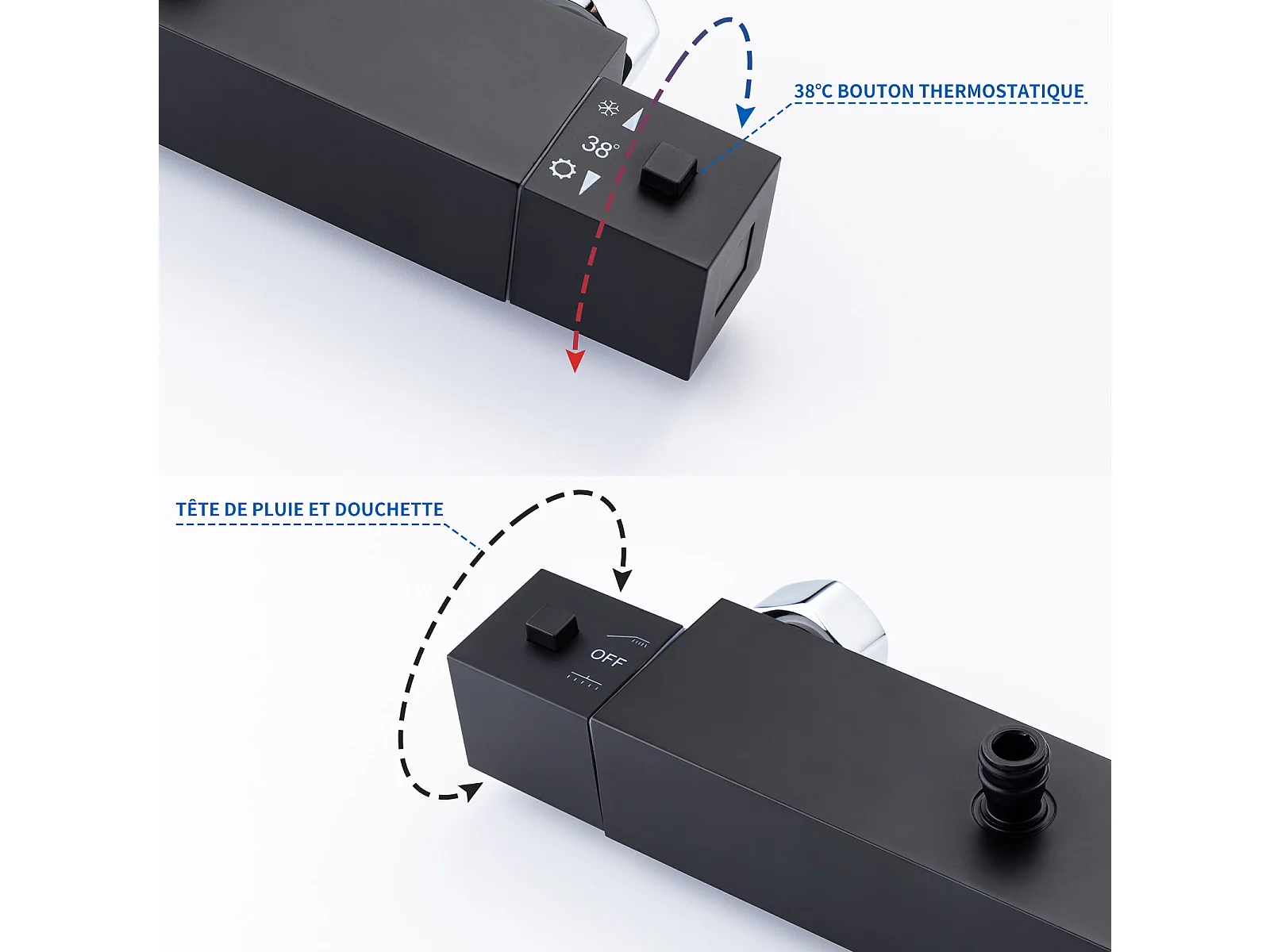 38°C BOUTON THERMOSTATIQUE

38°

TÊTE DE PLUIE ET DOUCHETTE

OFF