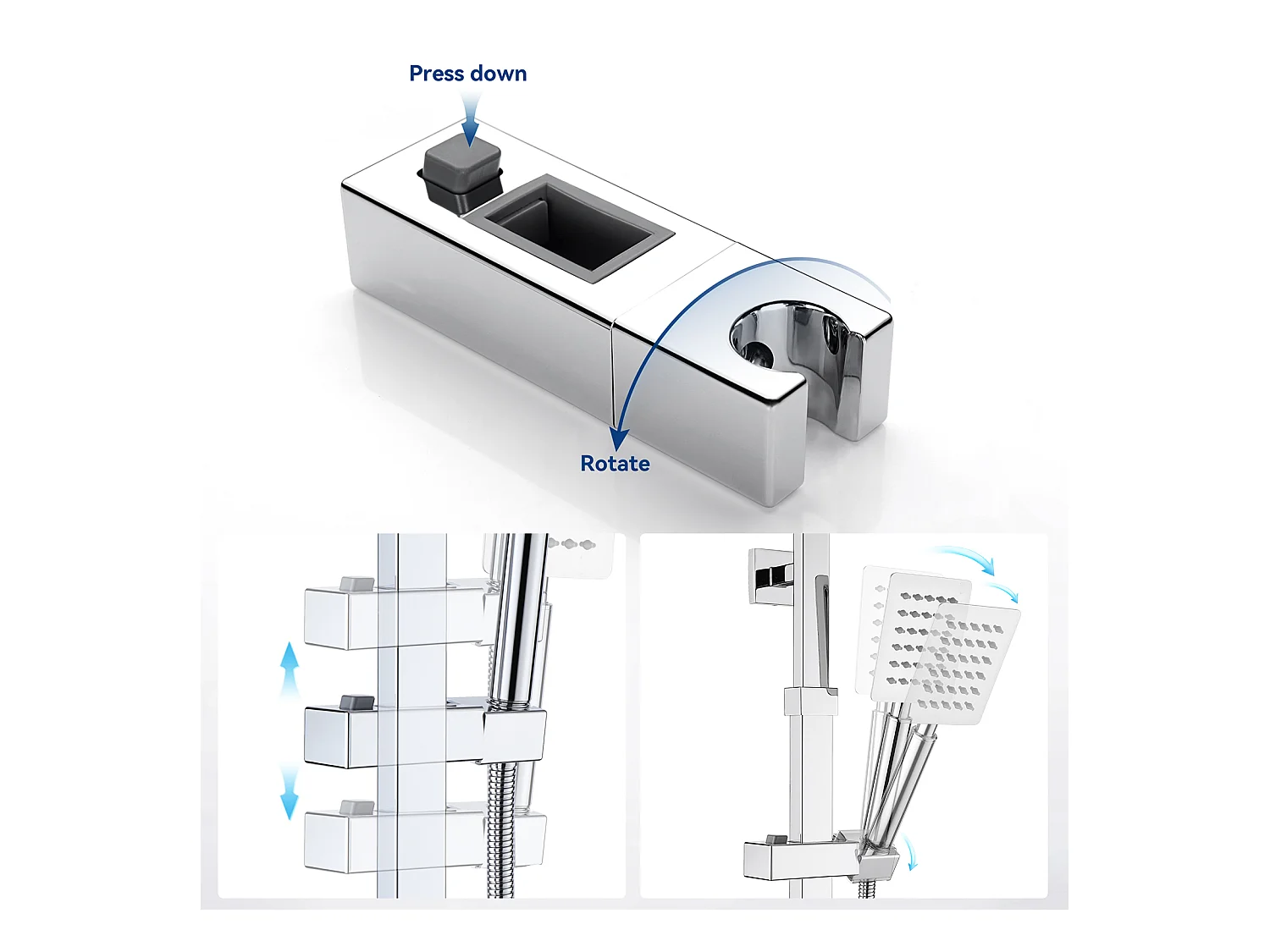 Press down

Rotate