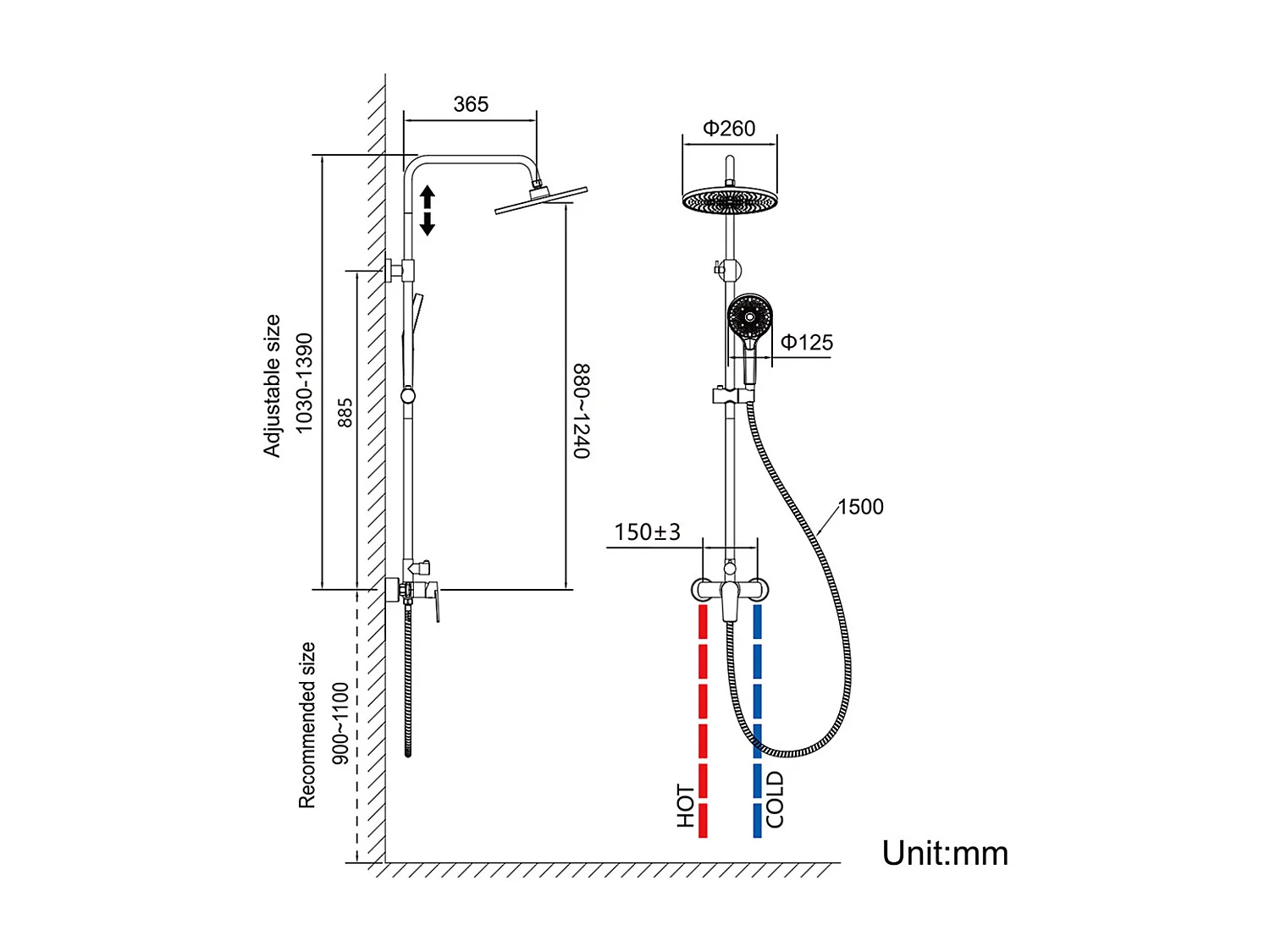 365

Adjustable size
1030-1390

885

880~1240

Recommended size
900~1100

Φ260

Φ125

1500

150±3

HOT

COLD

Unit:mm