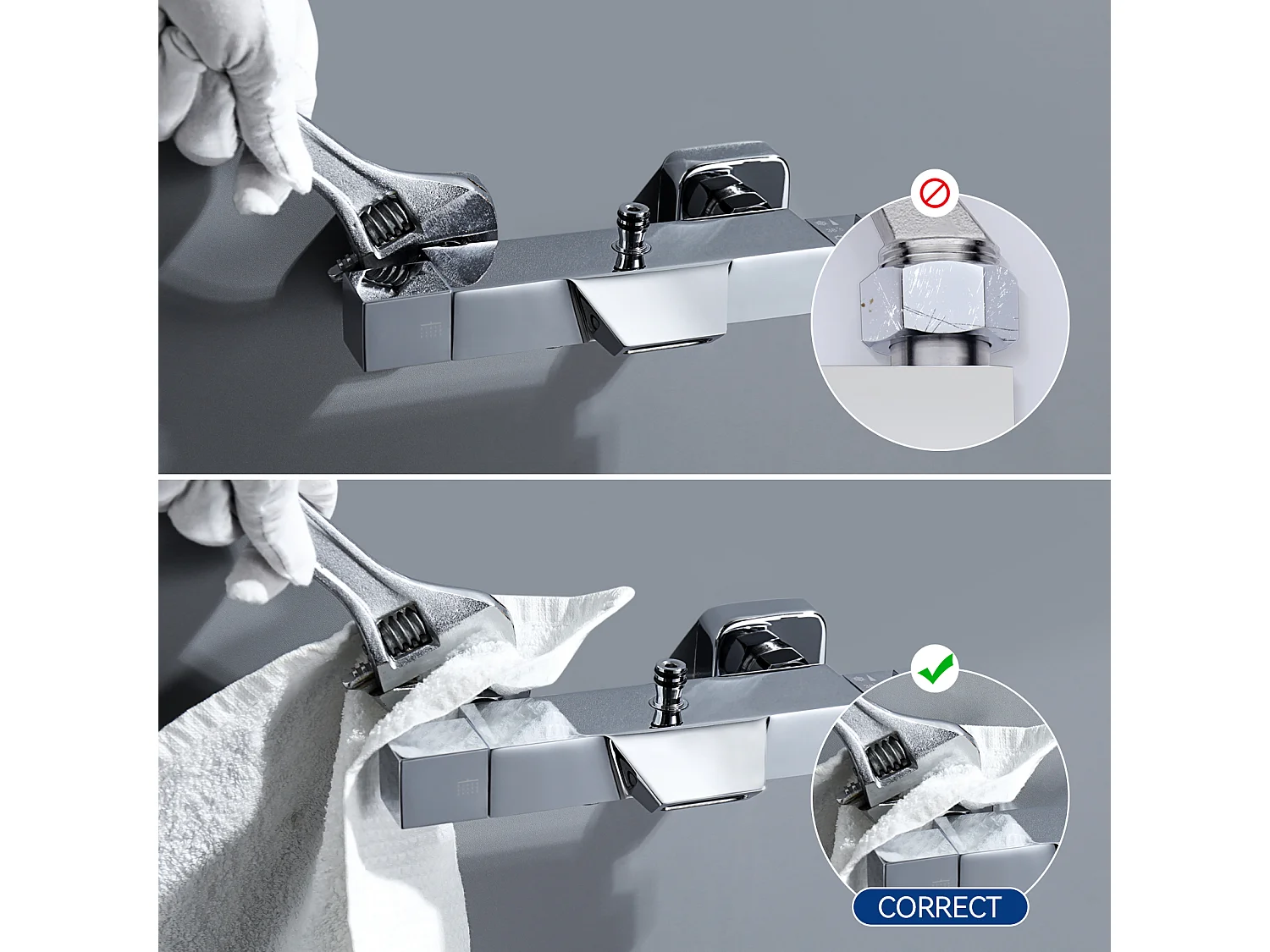 CORRECT