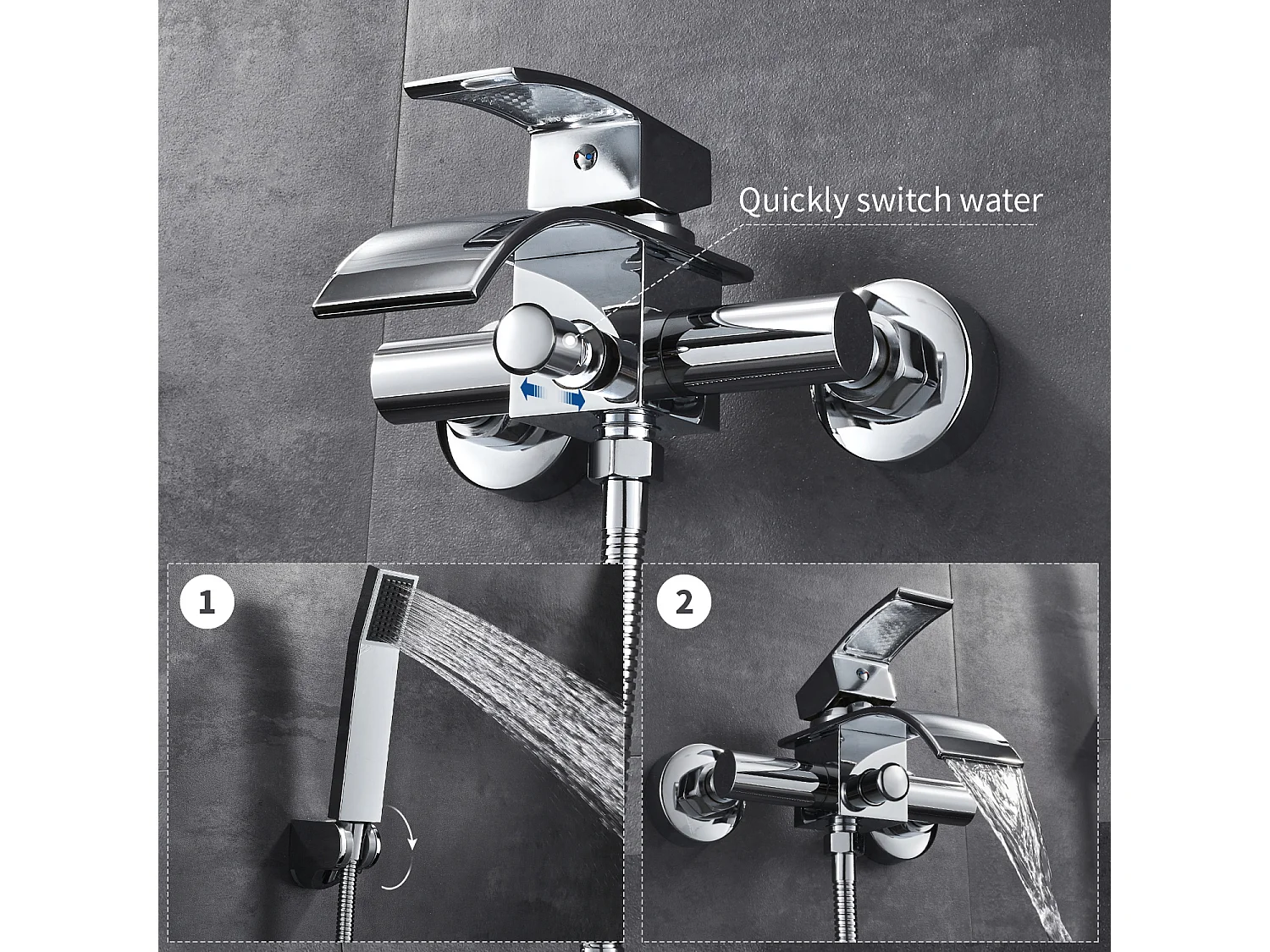 Quickly switch water

1

2