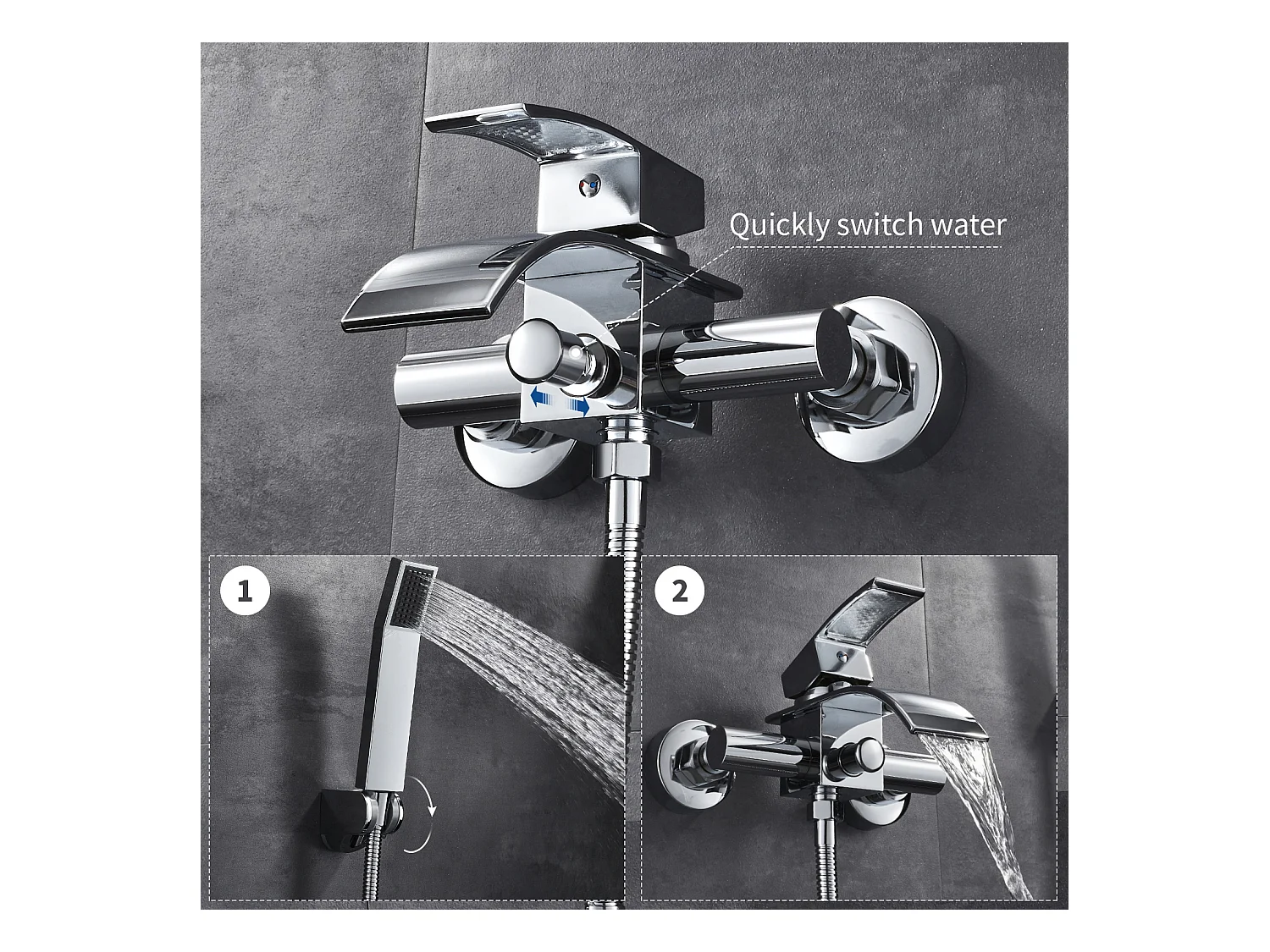 Quickly switch water

1

2