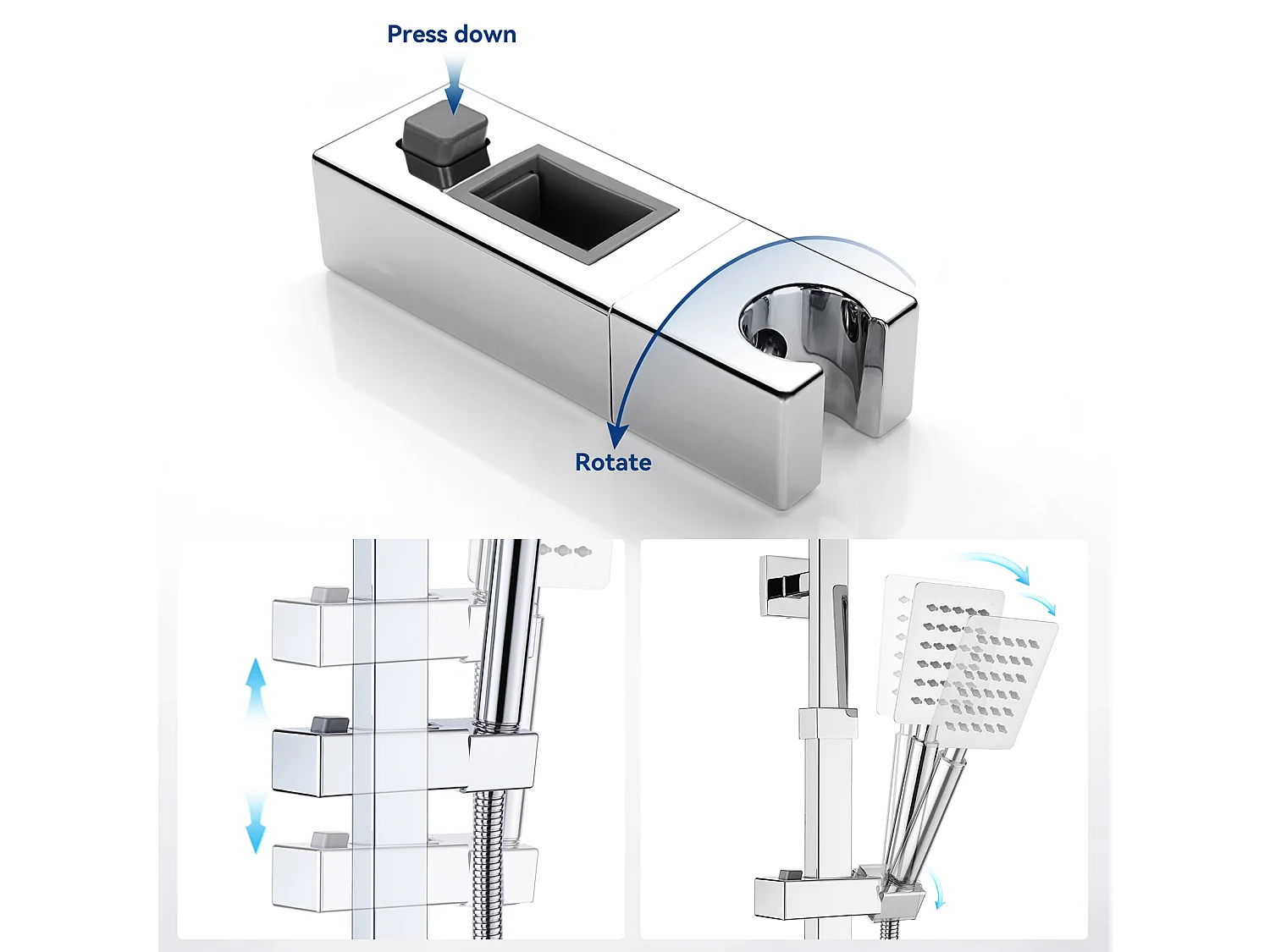 Press down

Rotate