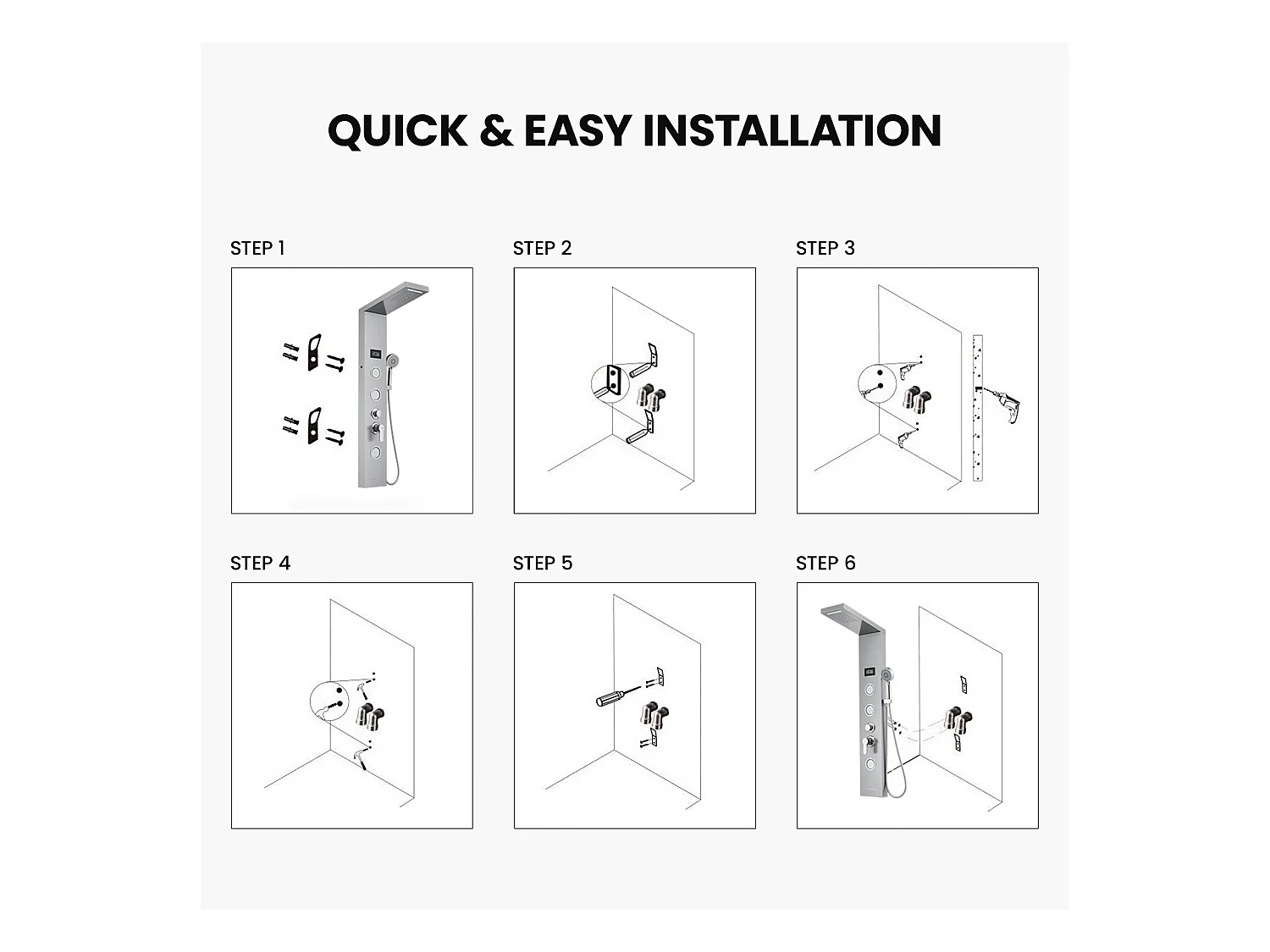 QUICK & EASY INSTALLATION

STEP 1

STEP 2

STEP 3

STEP 4

STEP 5

STEP 6