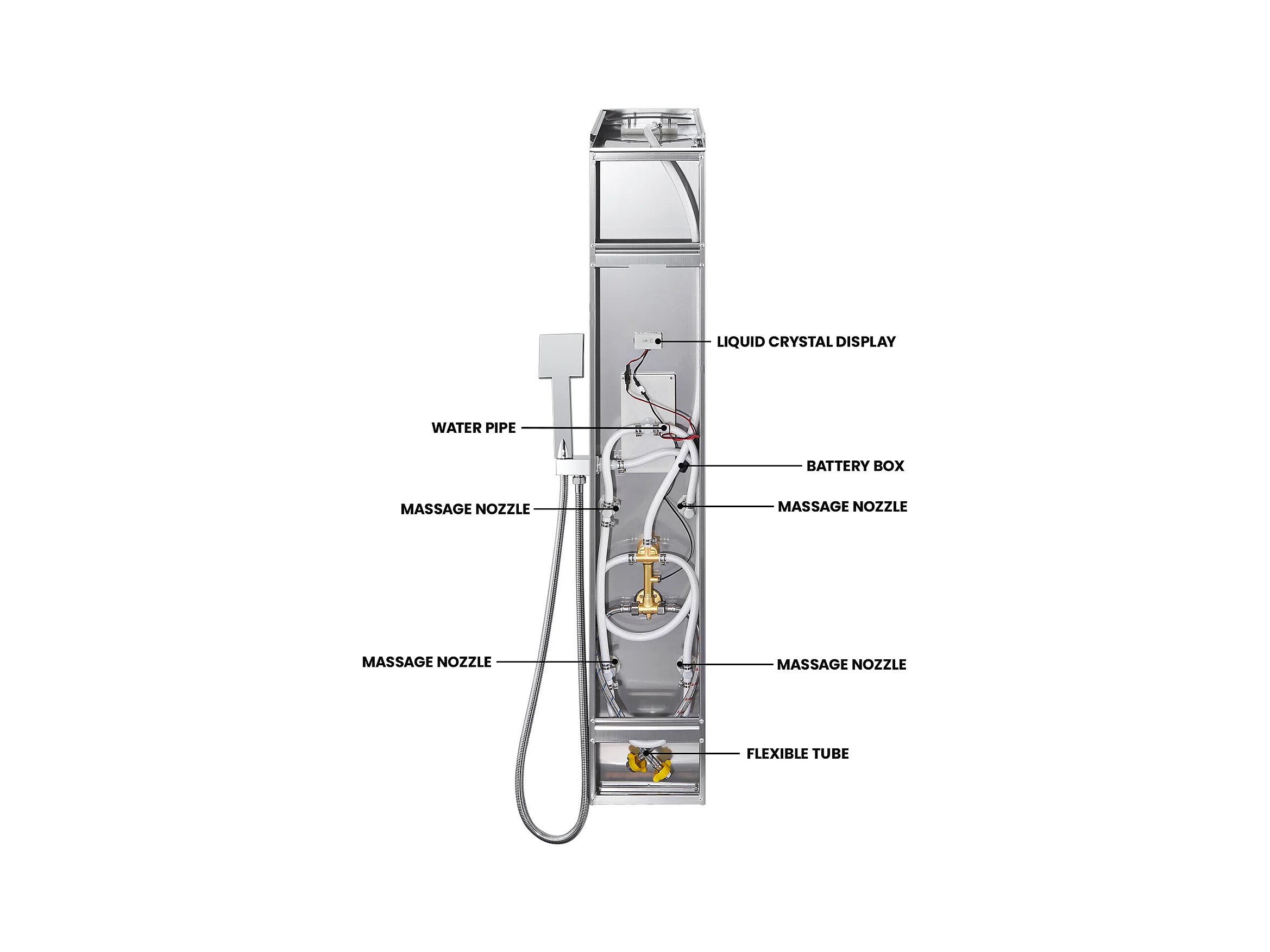 LIQUID CRYSTAL DISPLAY

WATER PIPE

BATTERY BOX

MASSAGE NOZZLE

MASSAGE NOZZLE

MASSAGE NOZZLE

MASSAGE NOZZLE

FLEXIBLE TUBE