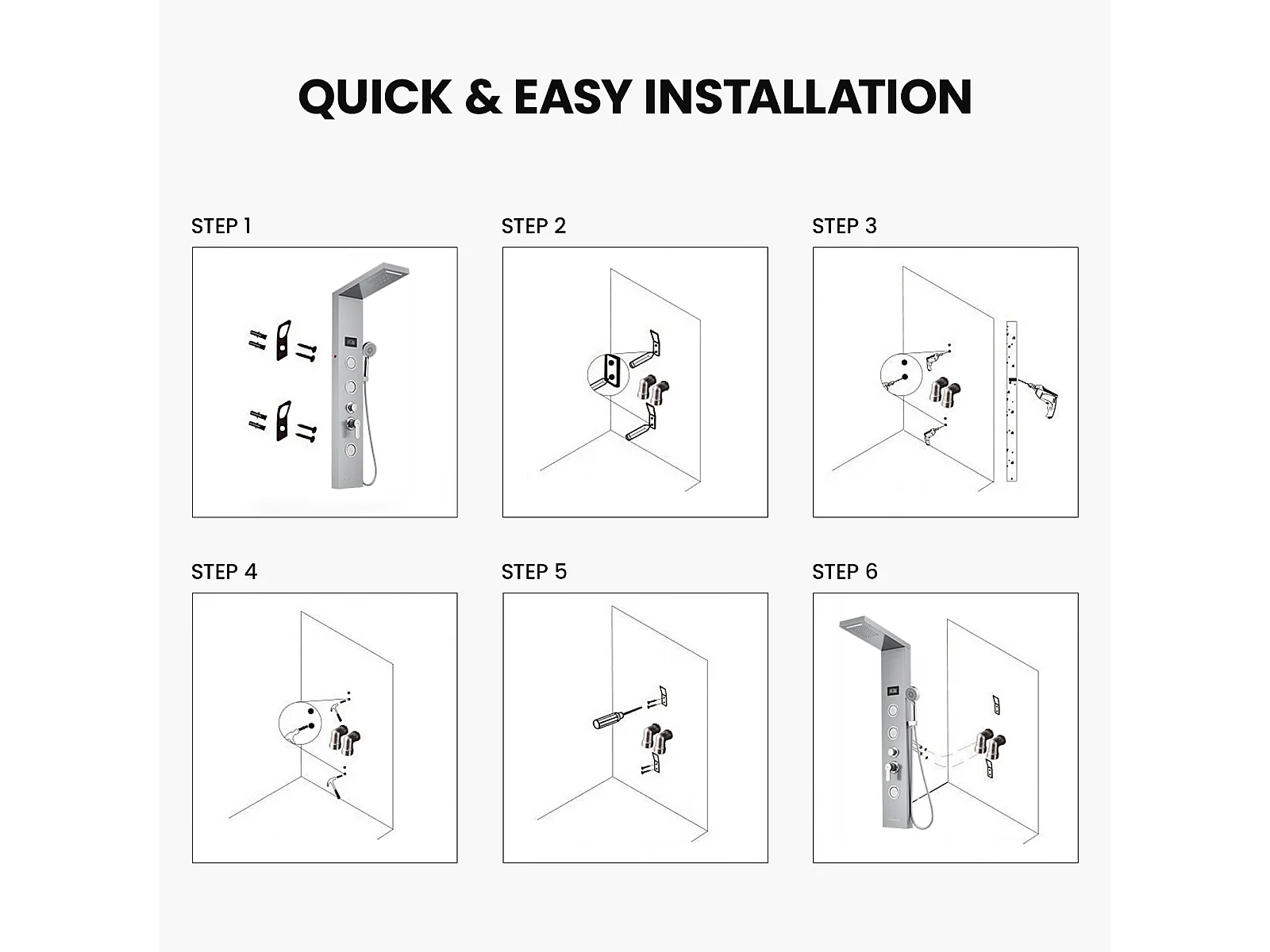 QUICK & EASY INSTALLATION

STEP 1

STEP 2

STEP 3

STEP 4

STEP 5

STEP 6