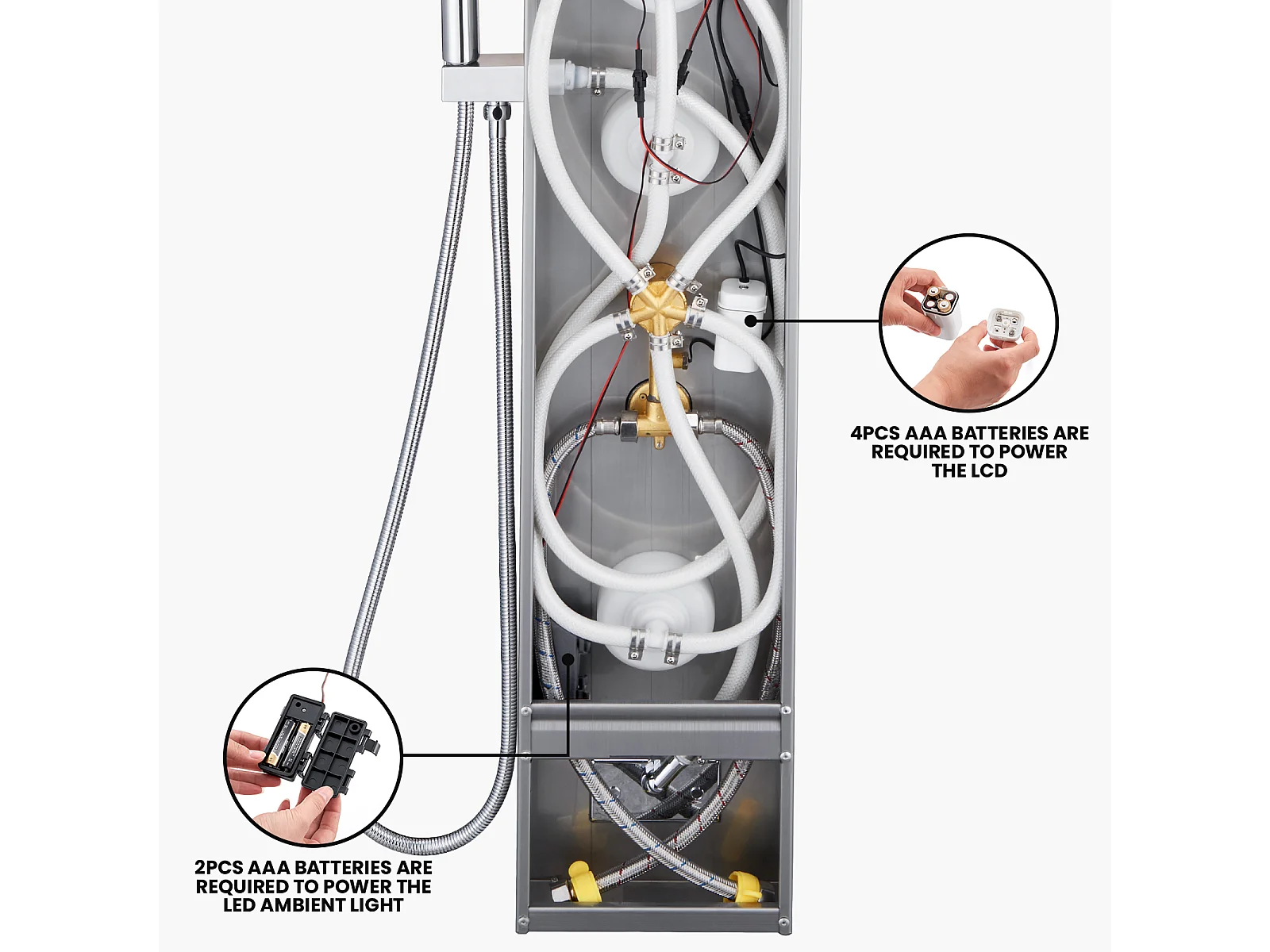 4PCS AAA BATTERIES ARE REQUIRED TO POWER THE LCD

2PCS AAA BATTERIES ARE REQUIRED TO POWER THE LED AMBIENT LIGHT