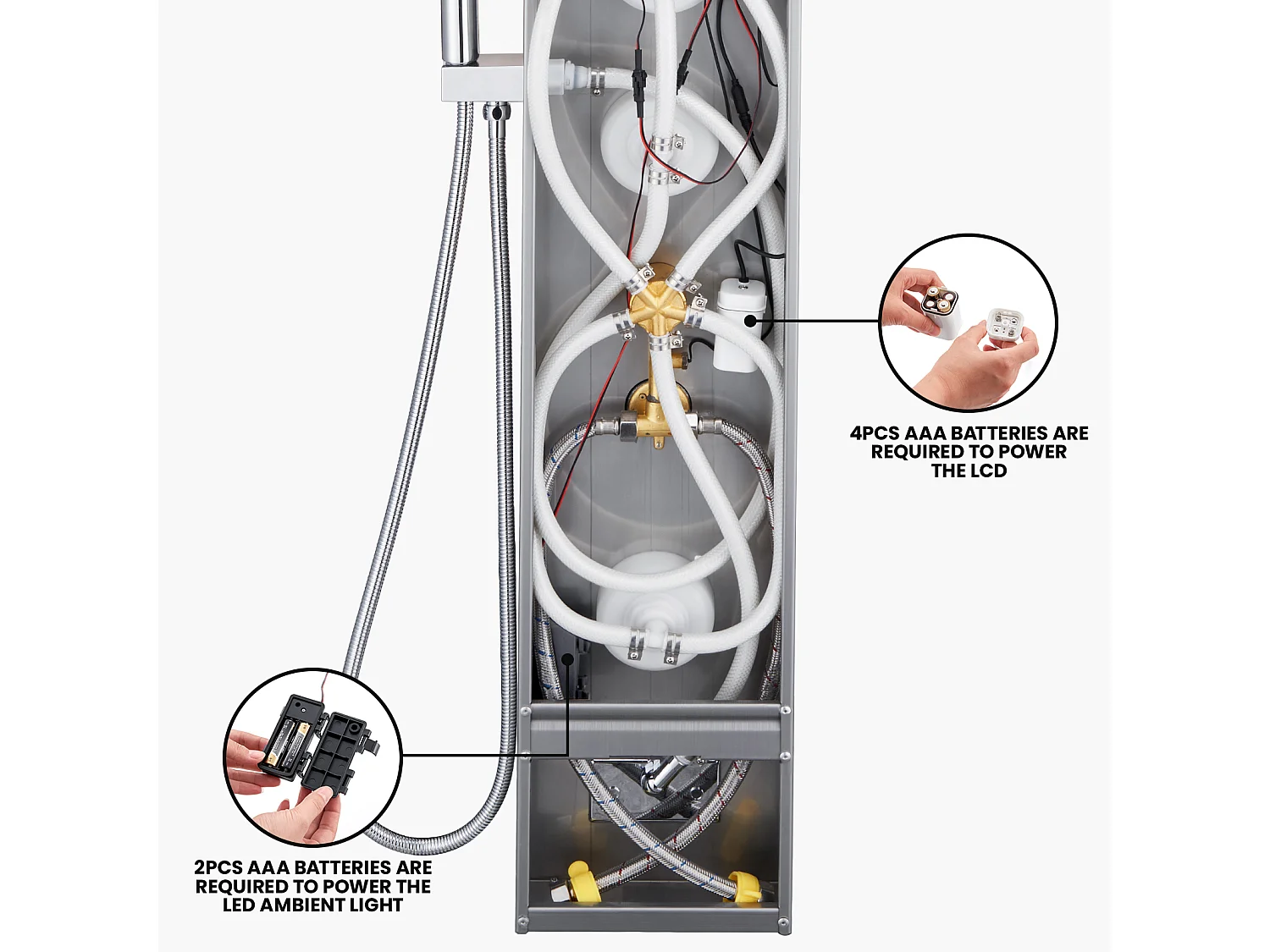 4PCS AAA BATTERIES ARE REQUIRED TO POWER THE LCD

2PCS AAA BATTERIES ARE REQUIRED TO POWER THE LED AMBIENT LIGHT