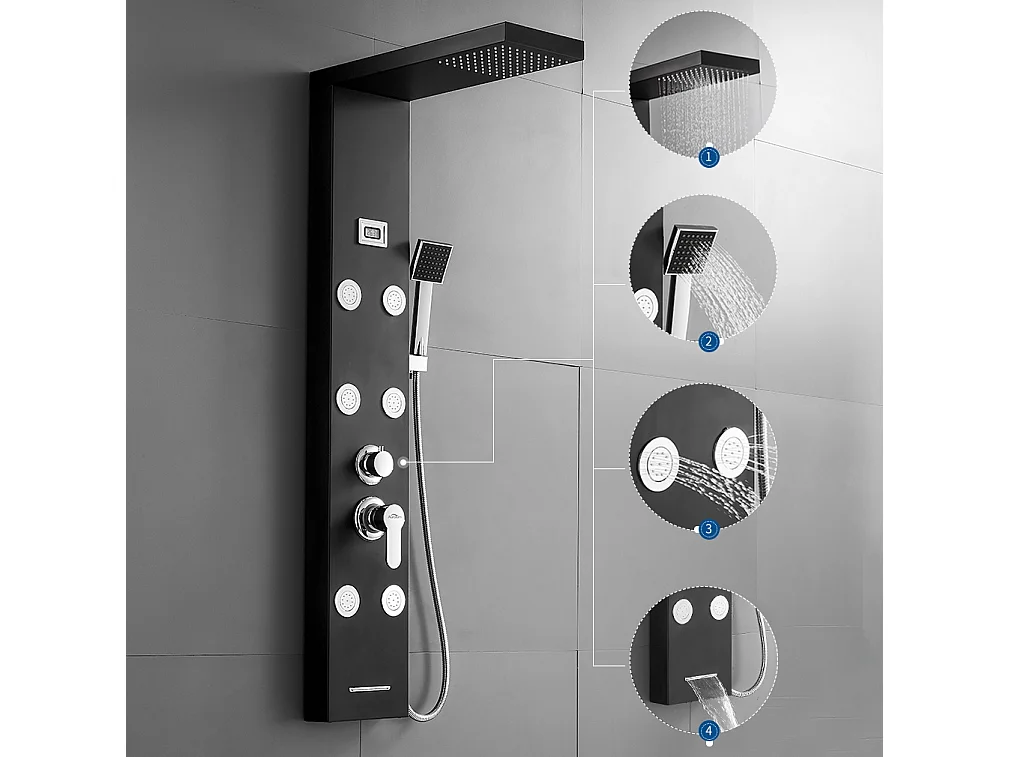 1

2

3

4