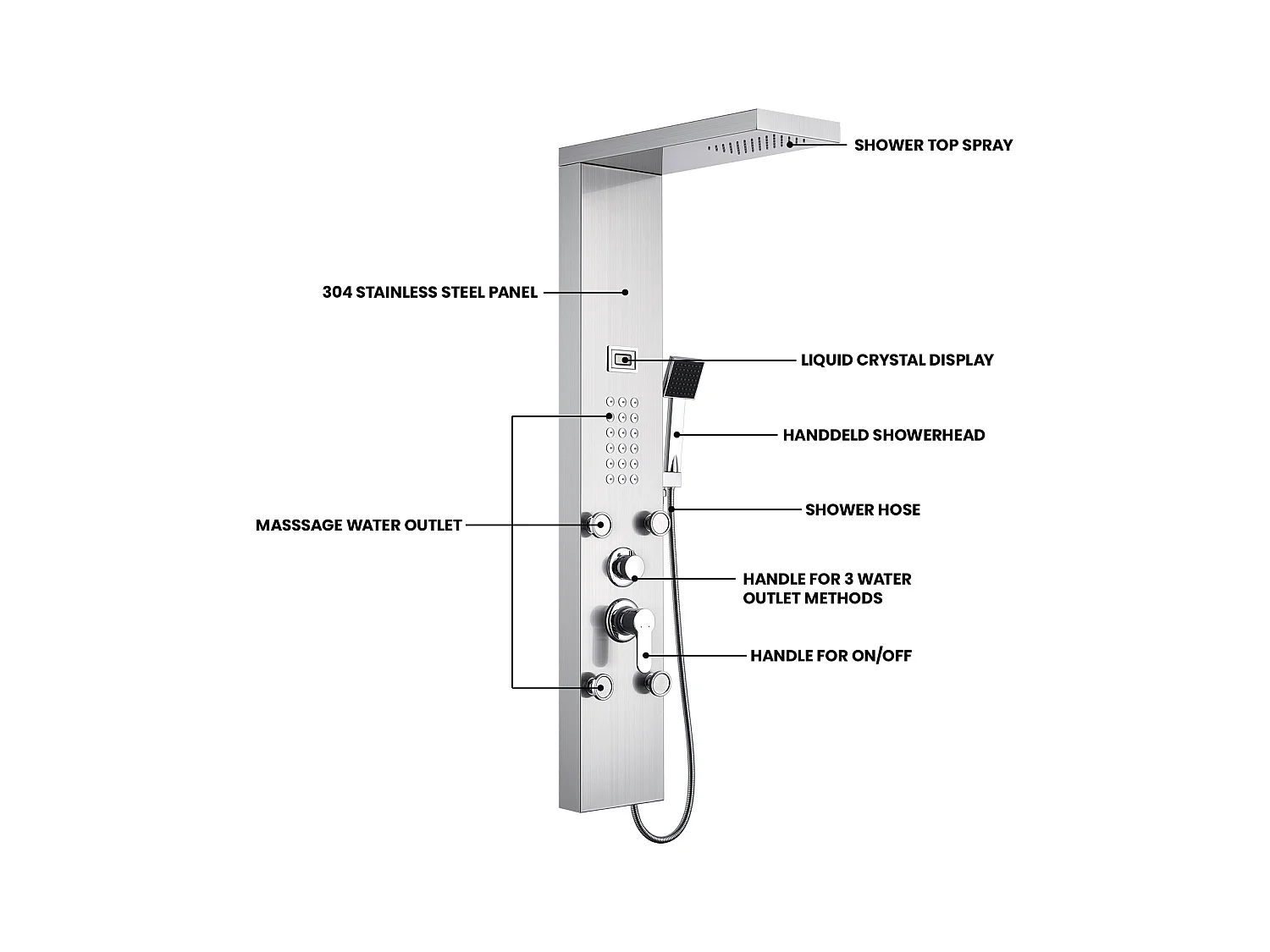 SHOWER TOP SPRAY

304 STAINLESS STEEL PANEL

LIQUID CRYSTAL DISPLAY

HANDDELD SHOWERHEAD

SHOWER HOSE

MASSSAGE WATER OUTLET

HANDLE FOR 3 WATER OUTLET METHODS

HANDLE FOR ON/OFF