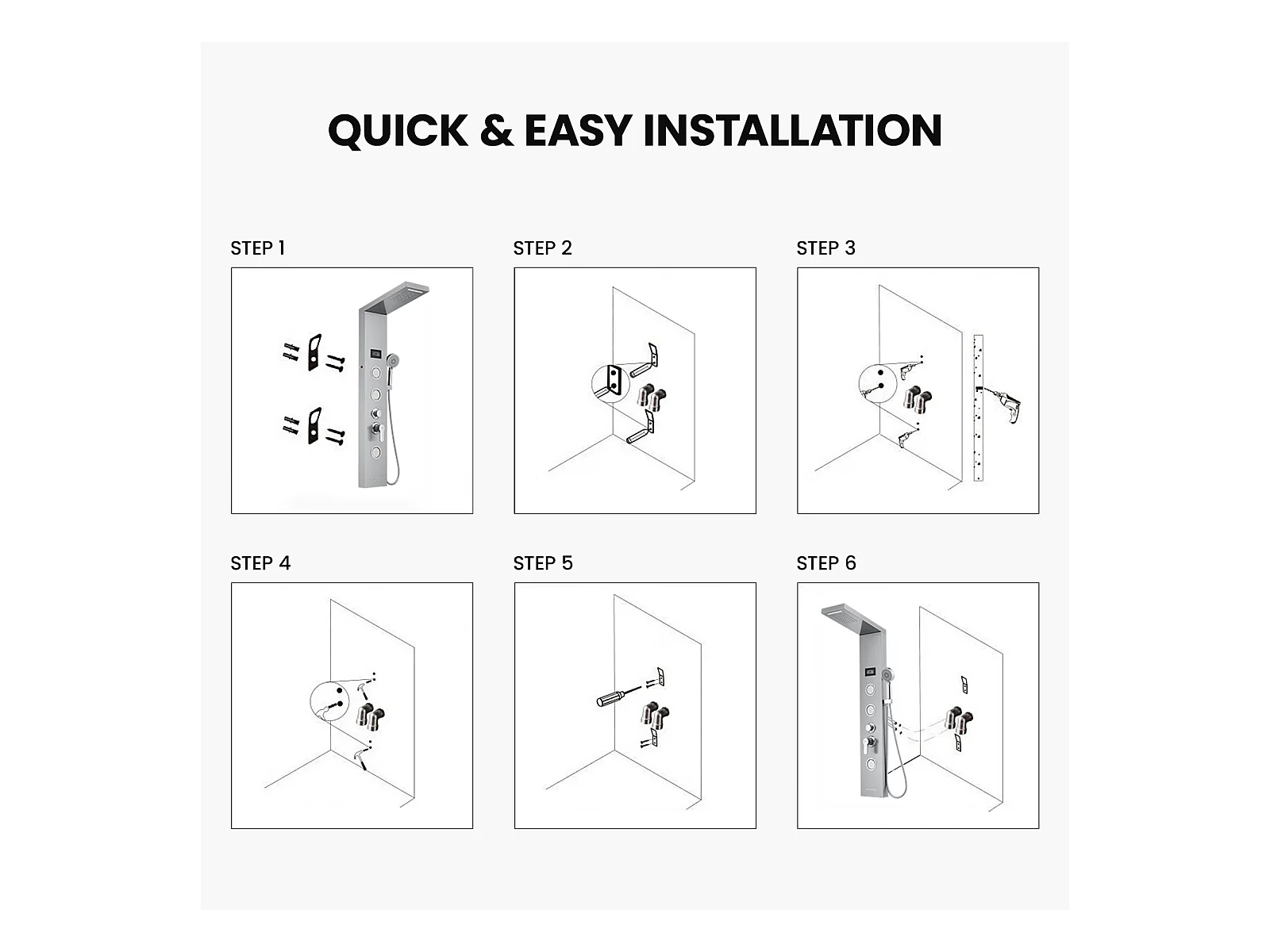 QUICK & EASY INSTALLATION

STEP 1

STEP 2

STEP 3

STEP 4

STEP 5

STEP 6