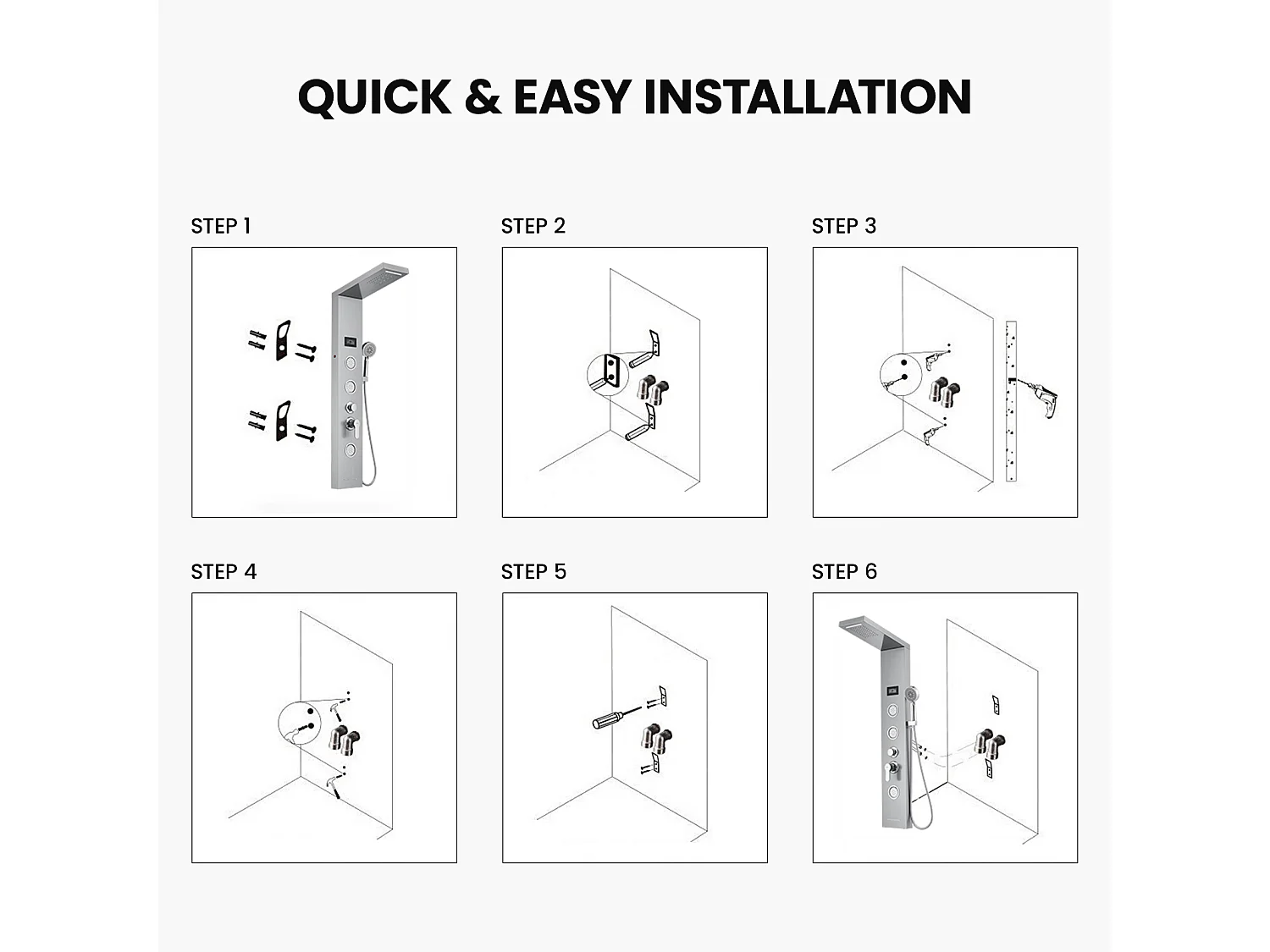 QUICK & EASY INSTALLATION

STEP 1

STEP 2

STEP 3

STEP 4

STEP 5

STEP 6