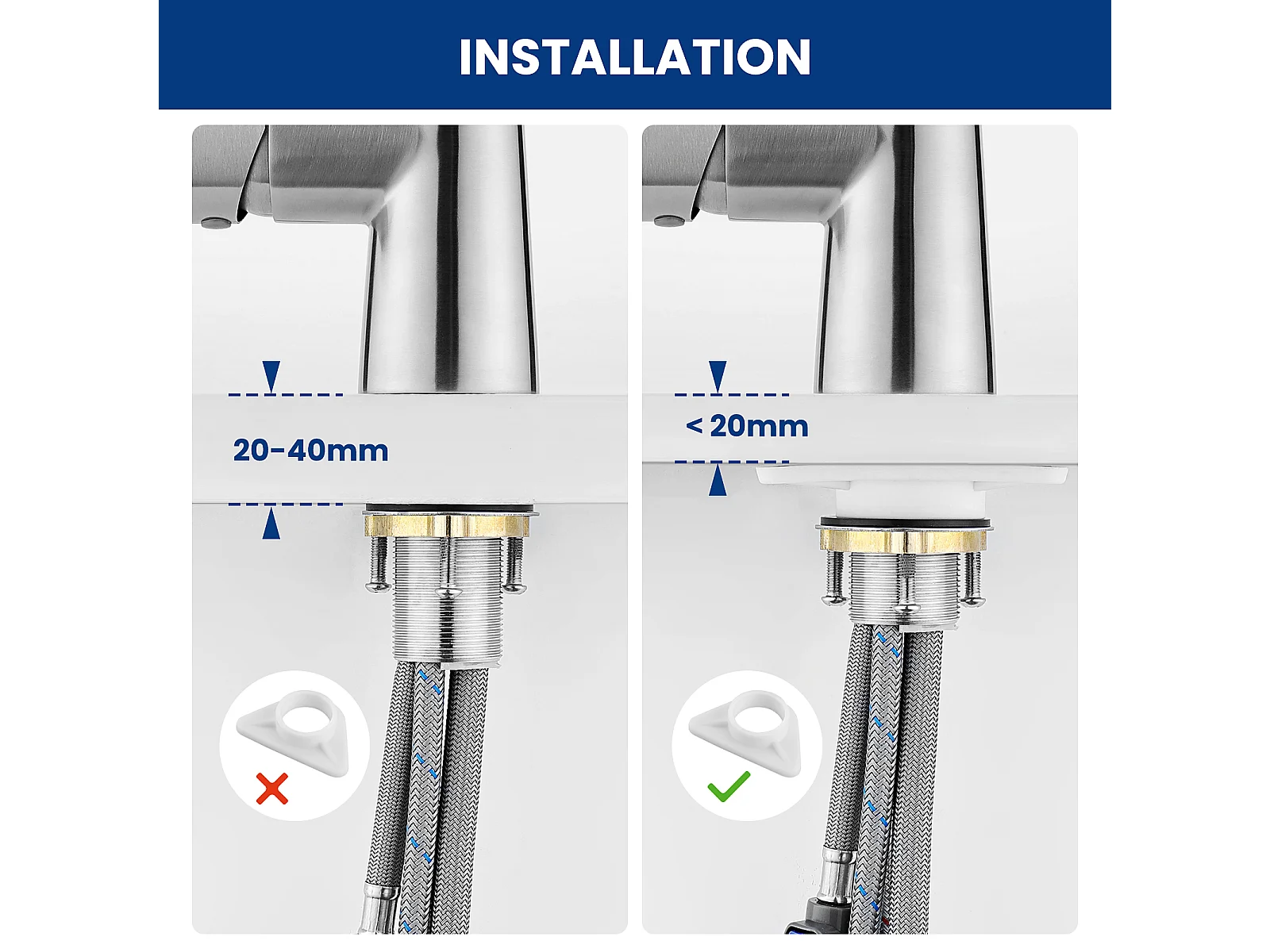 INSTALLATION

20-40mm

< 20mm