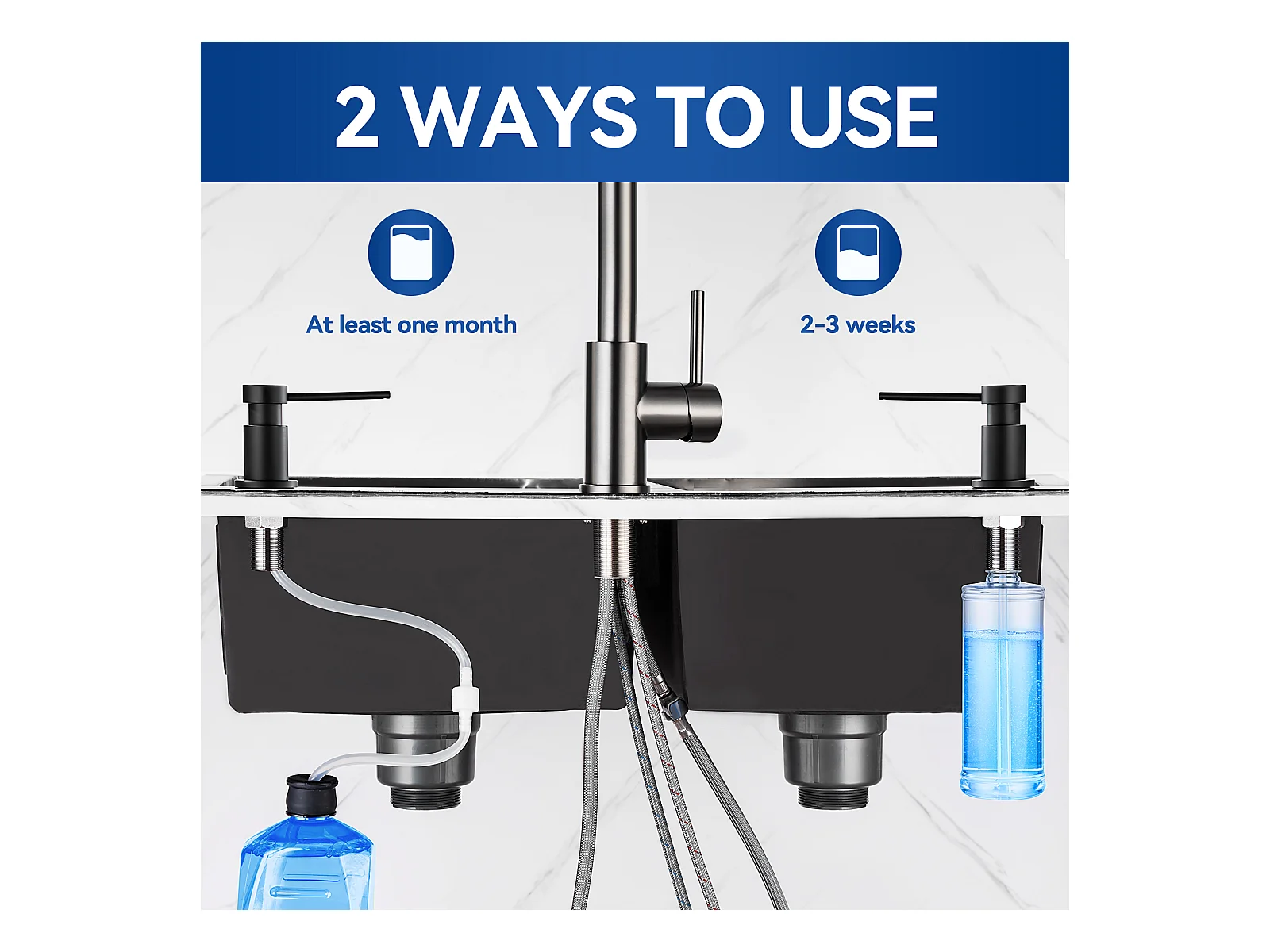 2 WAYS TO USE

At least one month

2-3 weeks