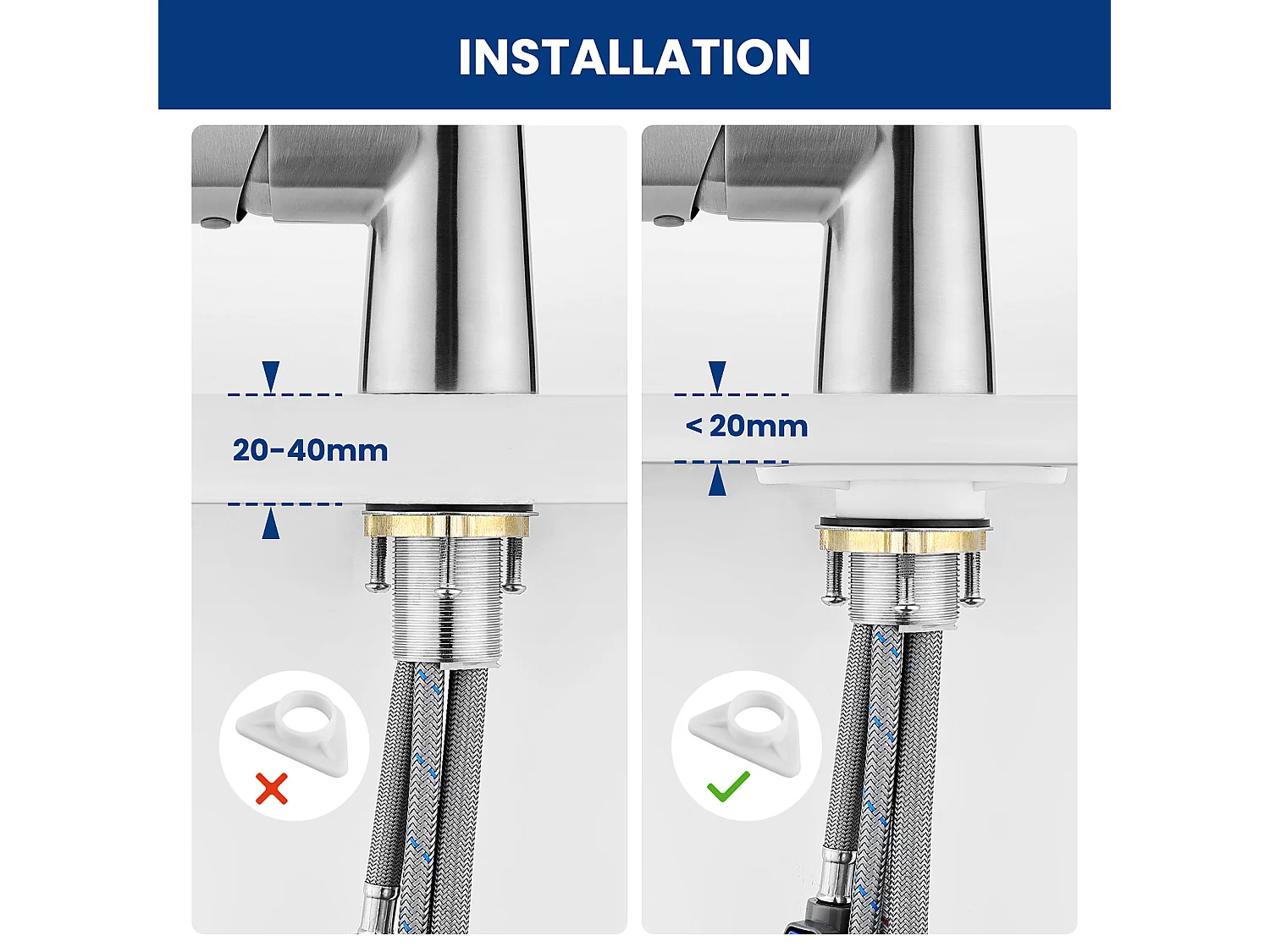 INSTALLATION

20-40mm

< 20mm