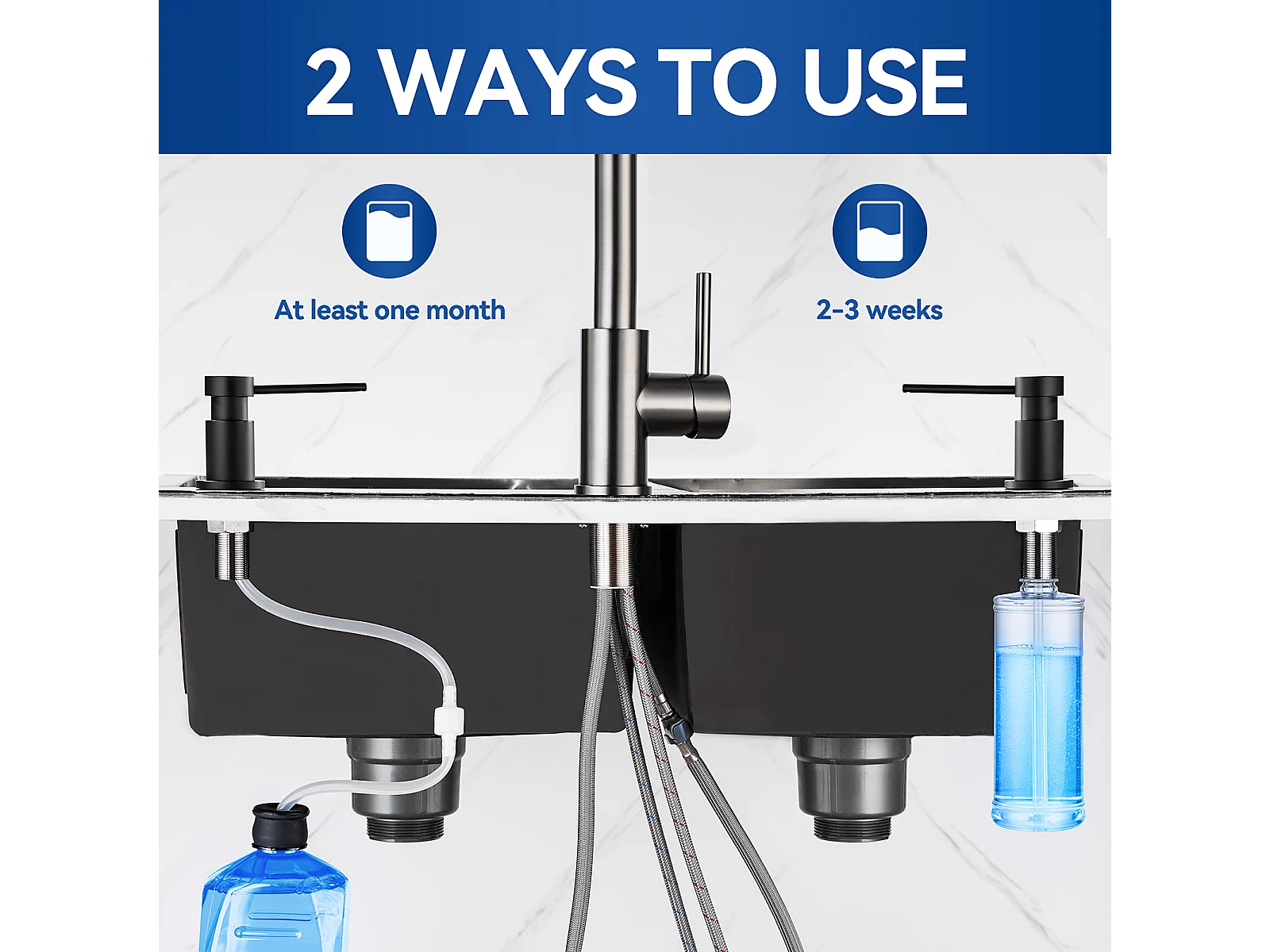 2 WAYS TO USE

At least one month

2-3 weeks