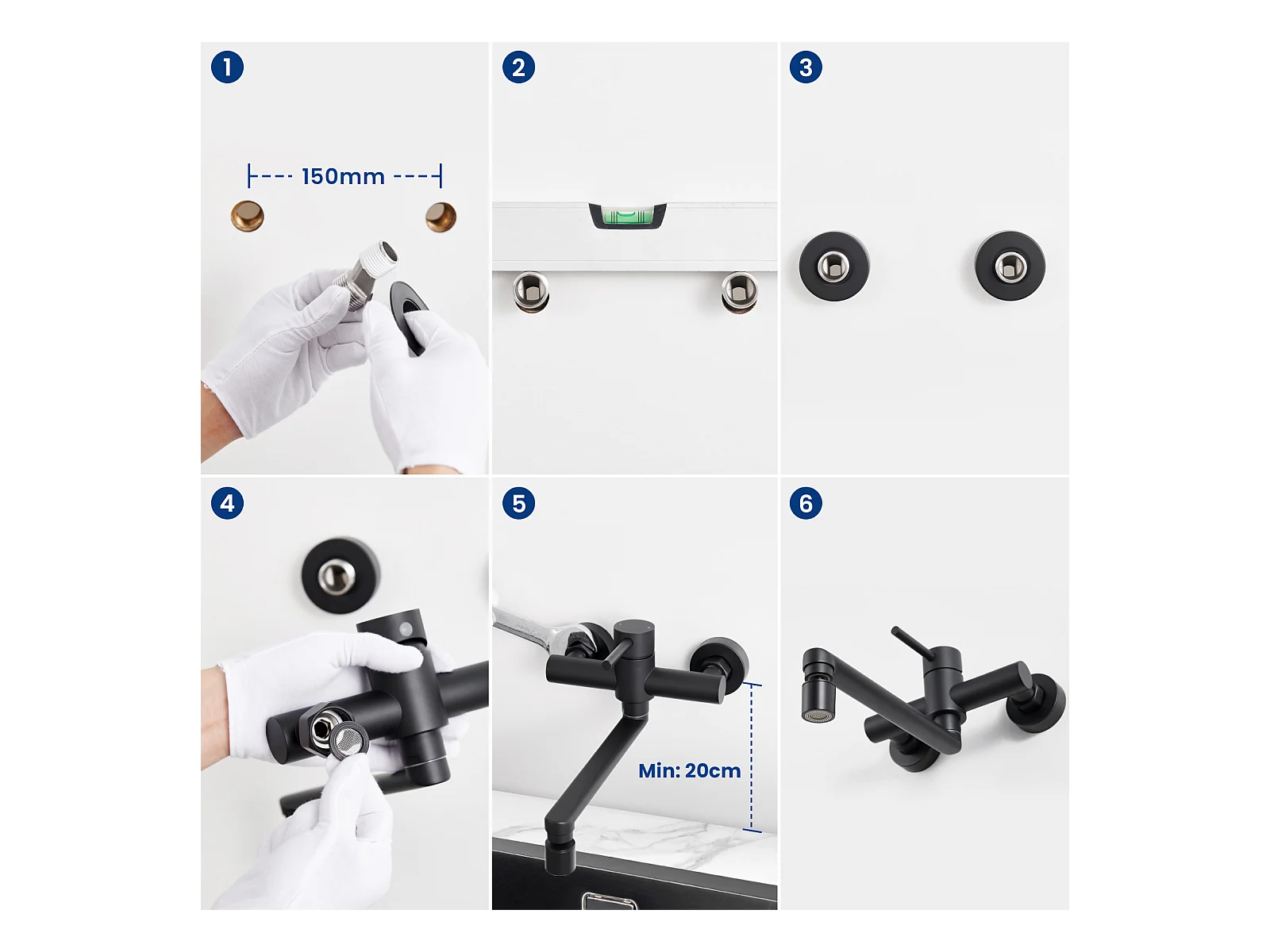 1

150mm

2

3

4

5

Min: 20cm

6