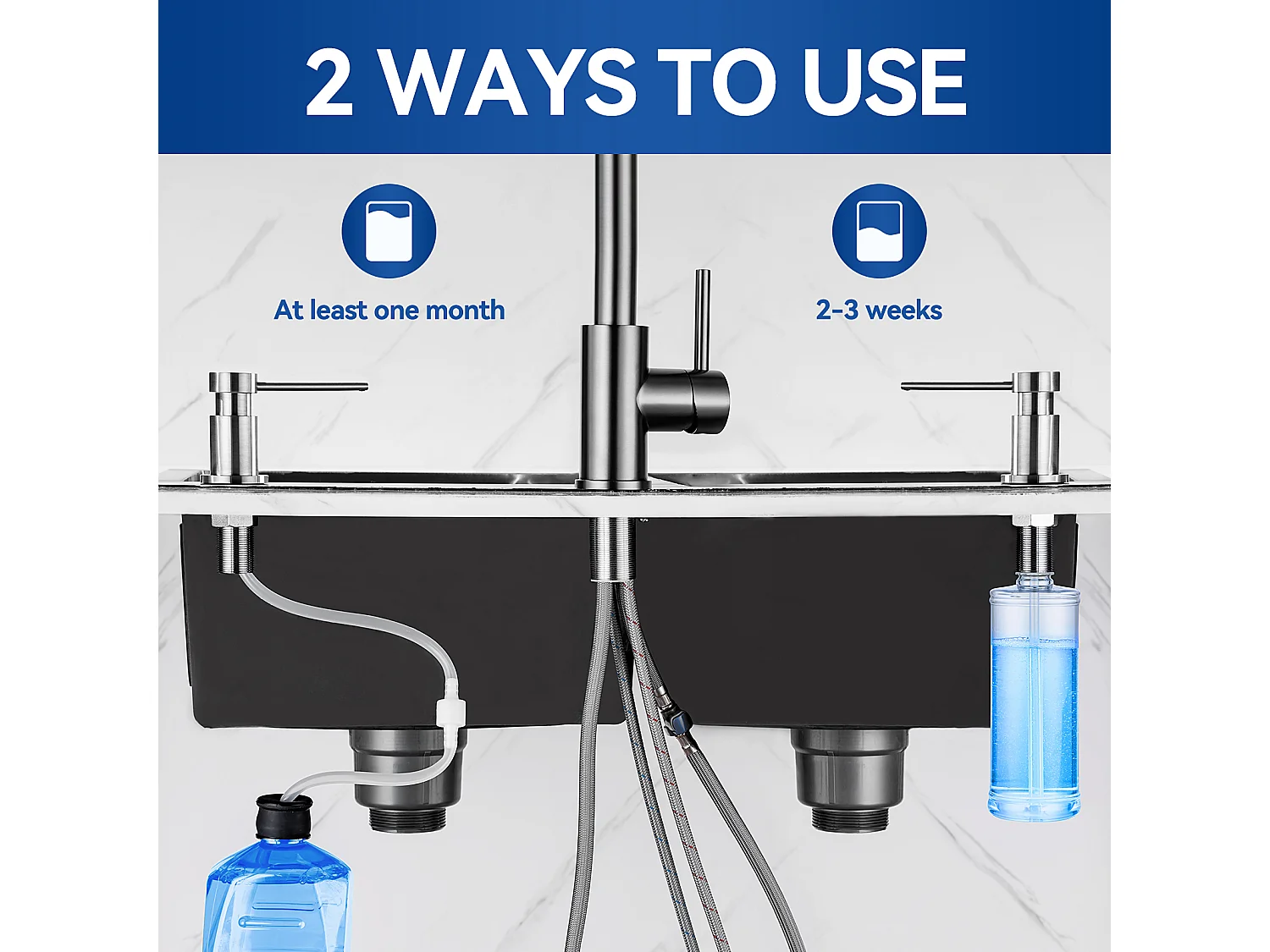 2 WAYS TO USE

At least one month

2-3 weeks