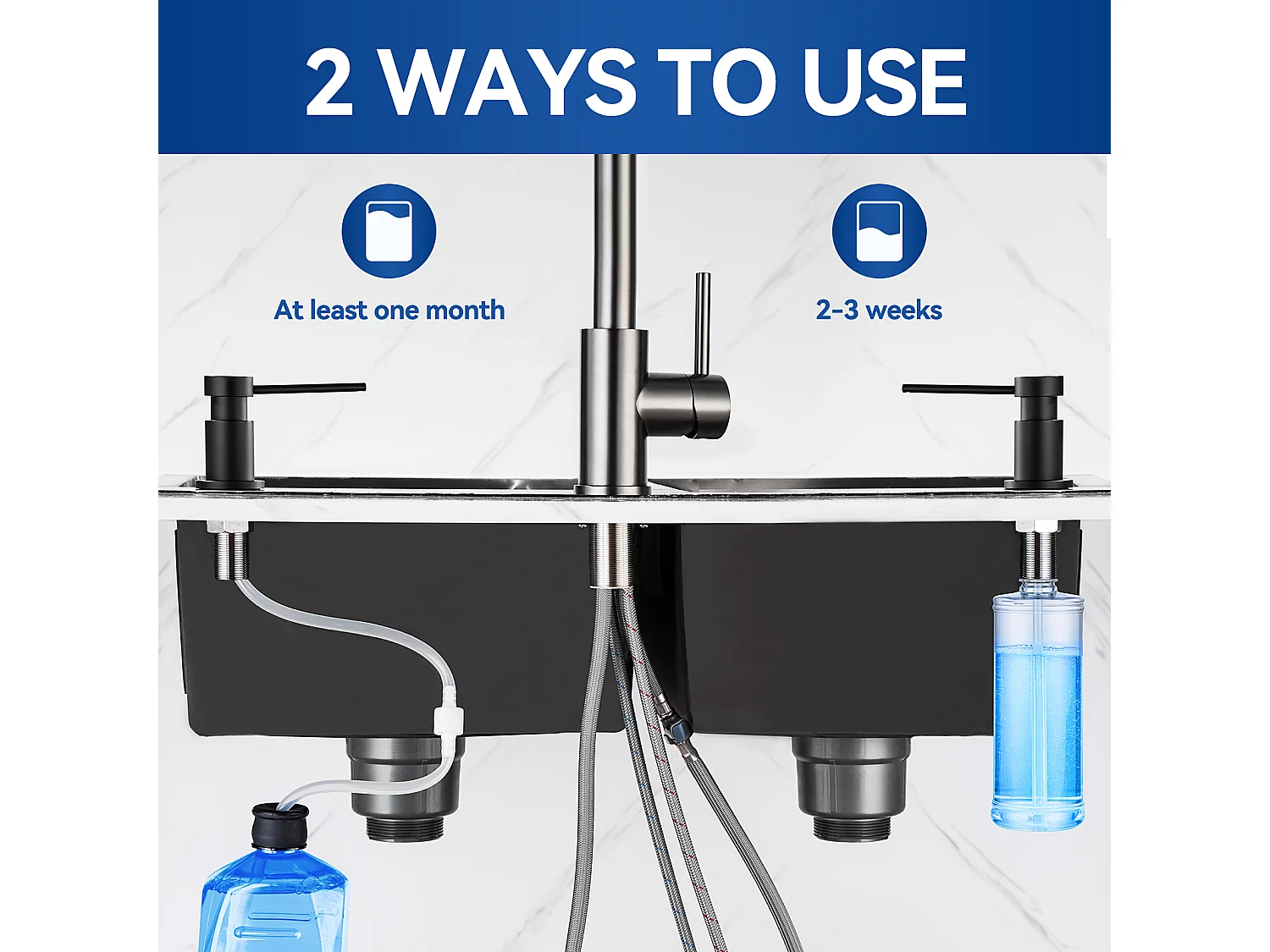 2 WAYS TO USE

At least one month

2-3 weeks