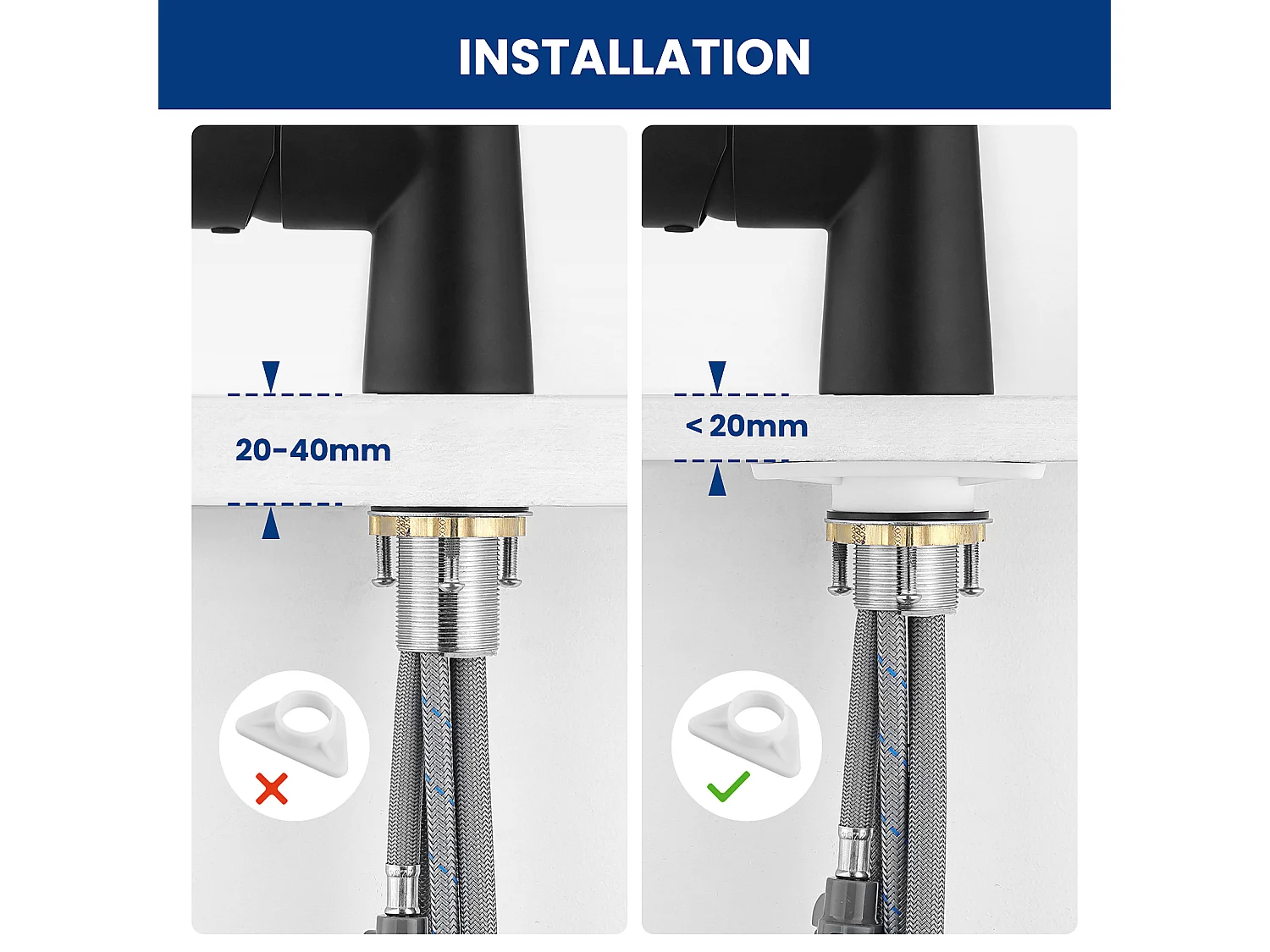 INSTALLATION

20-40mm

< 20mm