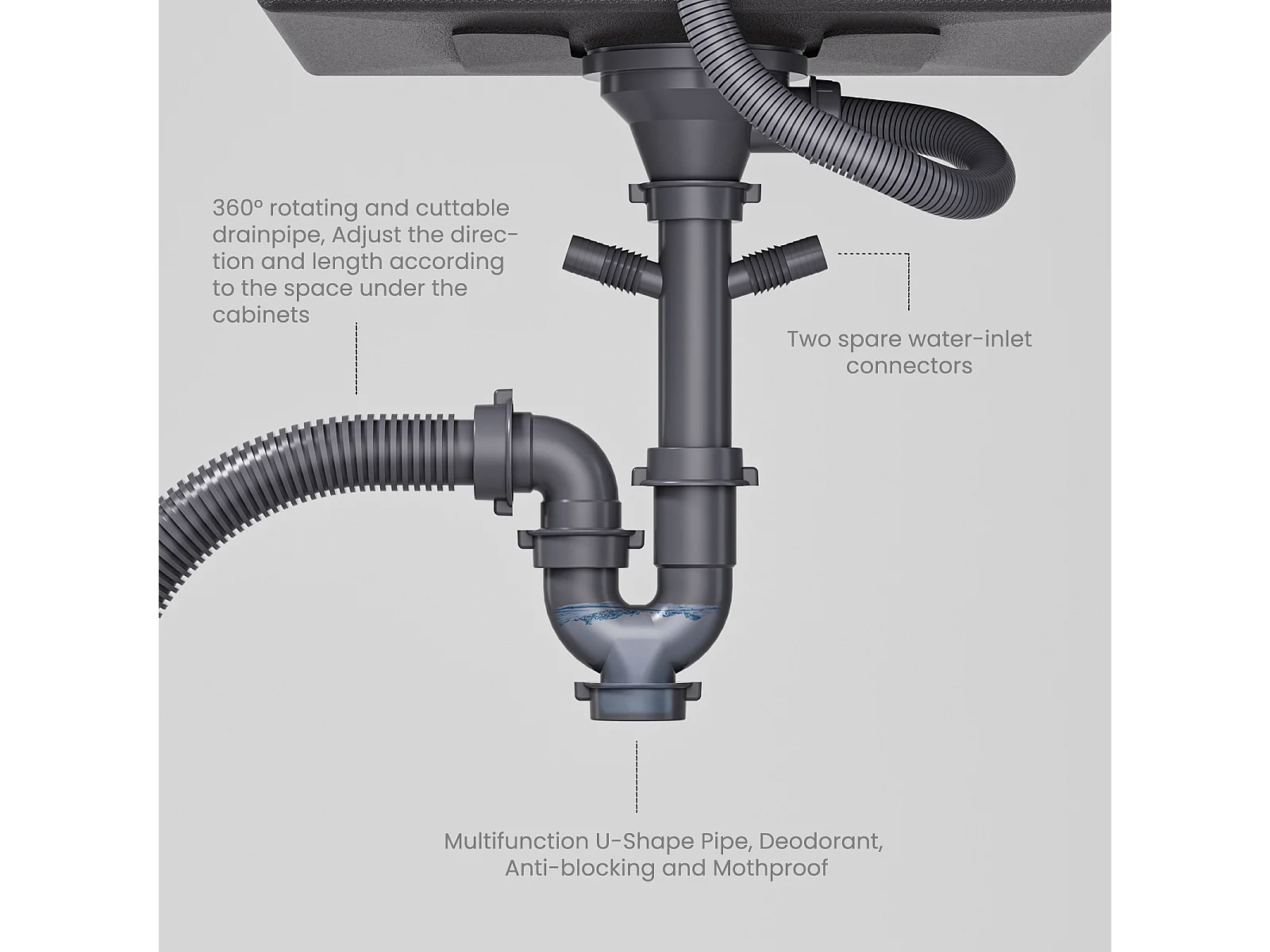 360° rotating and cuttable drainpipe, Adjust the direction and length according to the space under the cabinets

Two spare water-inlet connectors

Multifunction U-Shape Pipe, Deodorant, Anti-blocking and Mothproof