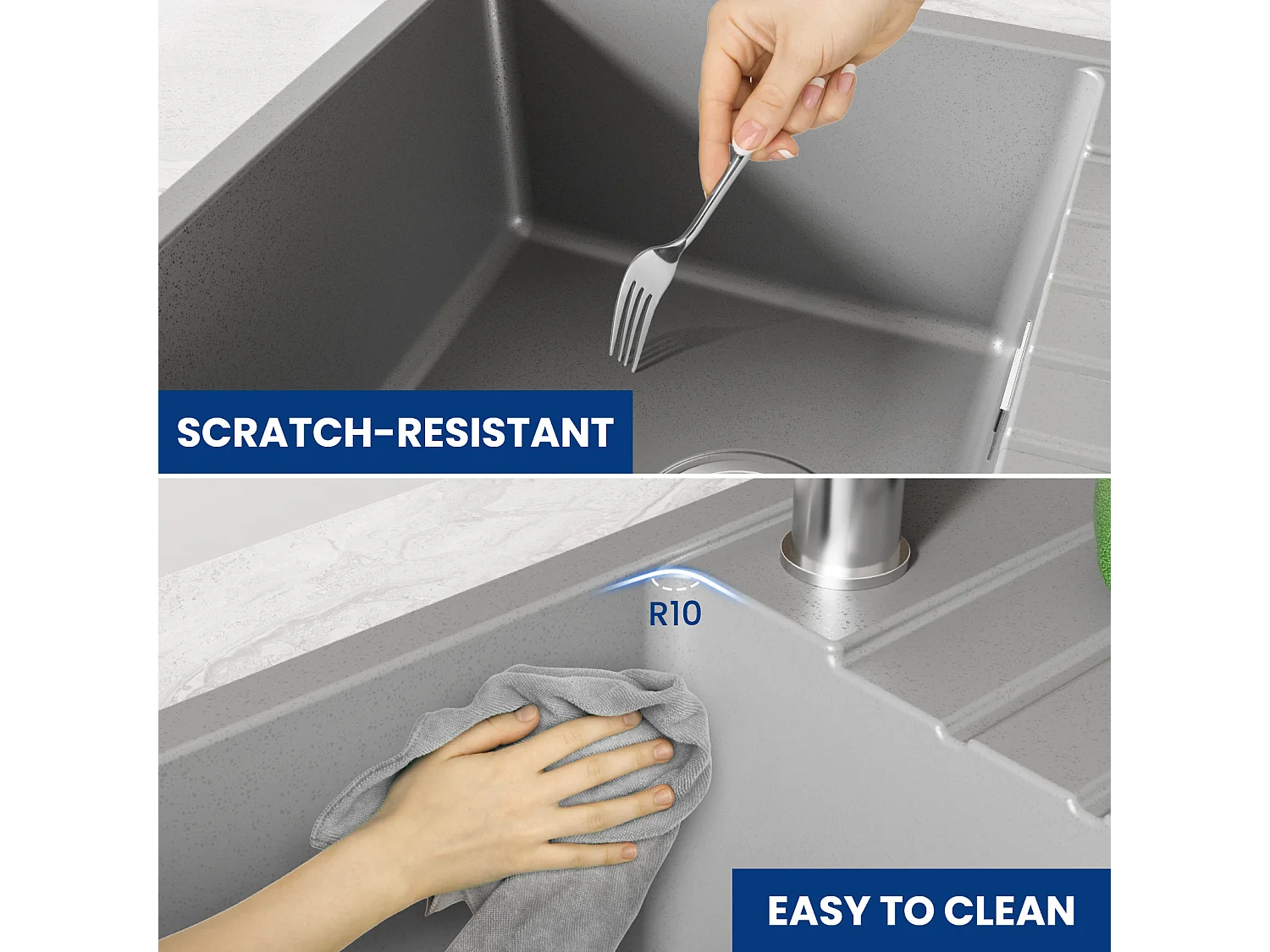 SCRATCH-RESISTANT

R10

EASY TO CLEAN