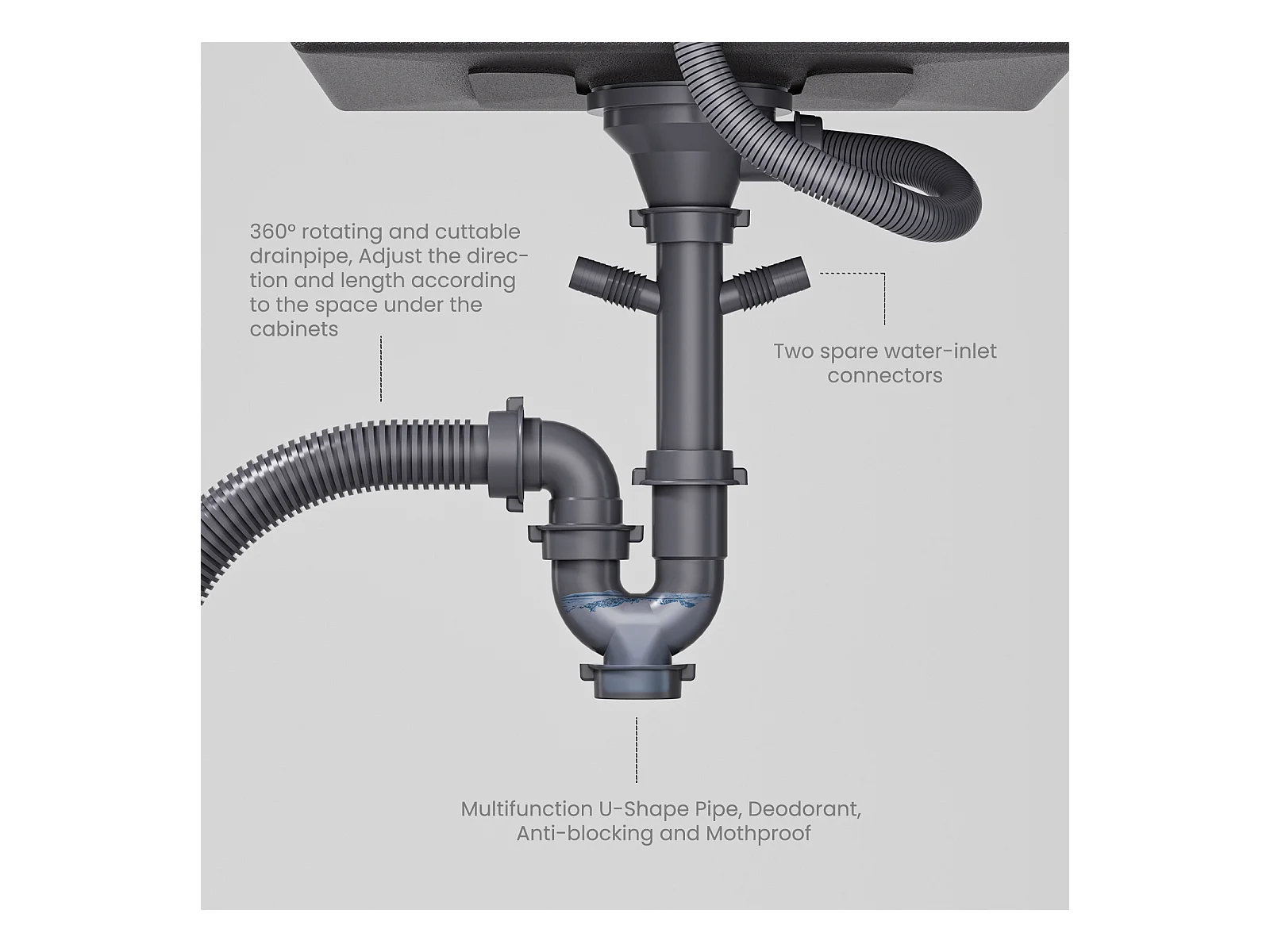 360° rotating and cuttable drainpipe, Adjust the direction and length according to the space under the cabinets

Two spare water-inlet connectors

Multifunction U-Shape Pipe, Deodorant, Anti-blocking and Mothproof