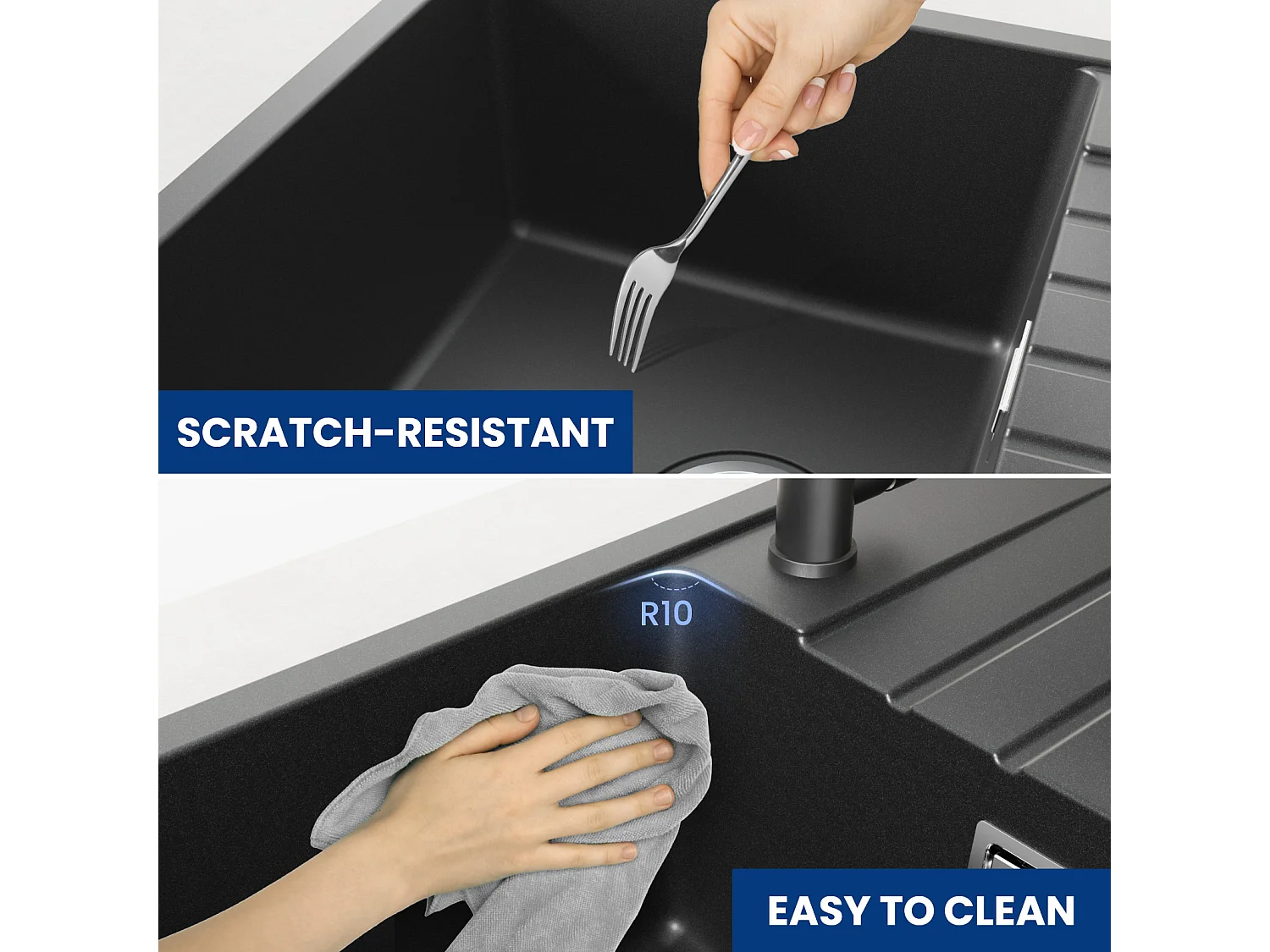 SCRATCH-RESISTANT

R10

EASY TO CLEAN