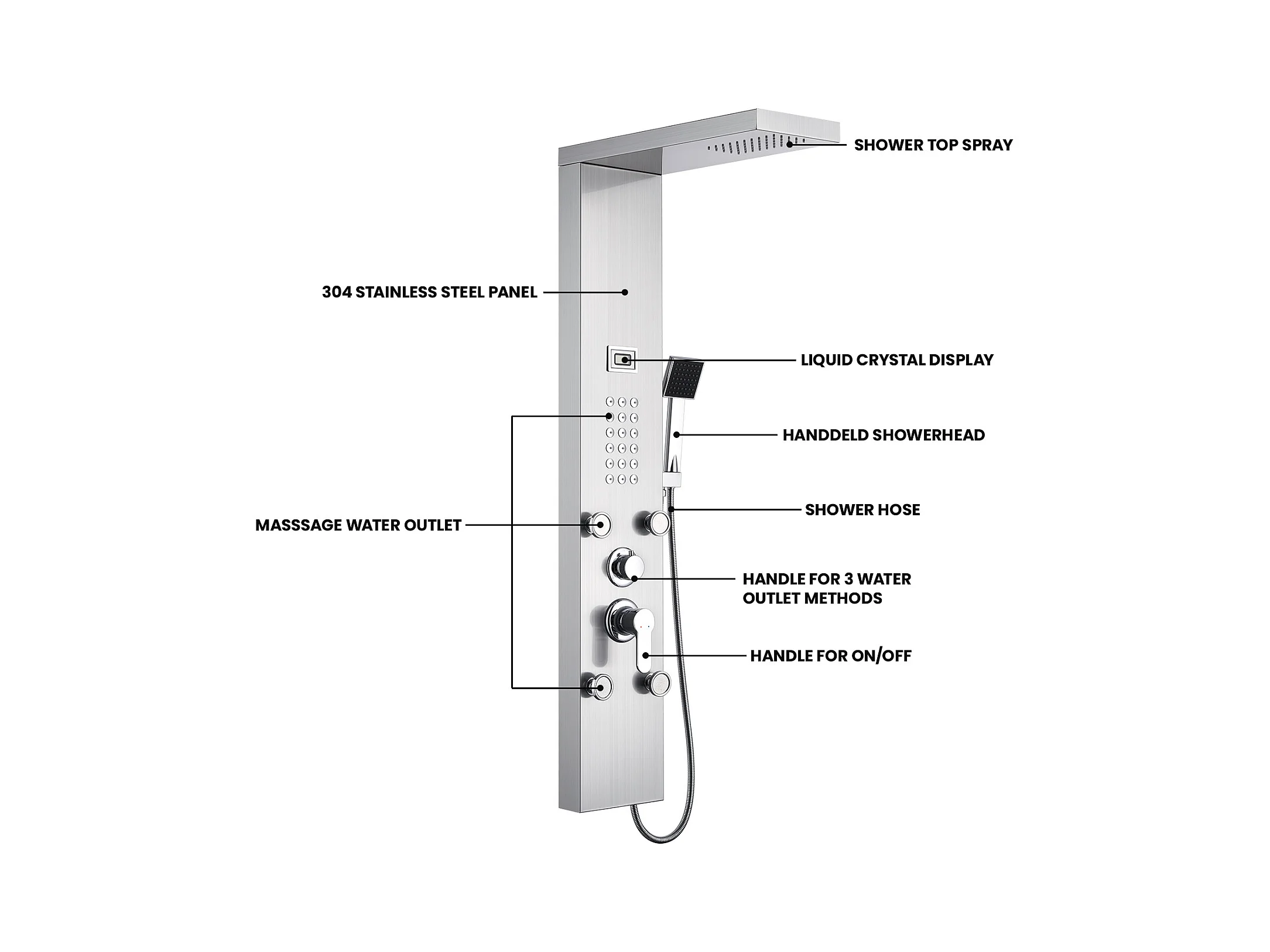 SHOWER TOP SPRAY

304 STAINLESS STEEL PANEL

LIQUID CRYSTAL DISPLAY

HANDDELD SHOWERHEAD

SHOWER HOSE

MASSSAGE WATER OUTLET

HANDLE FOR 3 WATER OUTLET METHODS

HANDLE FOR ON/OFF