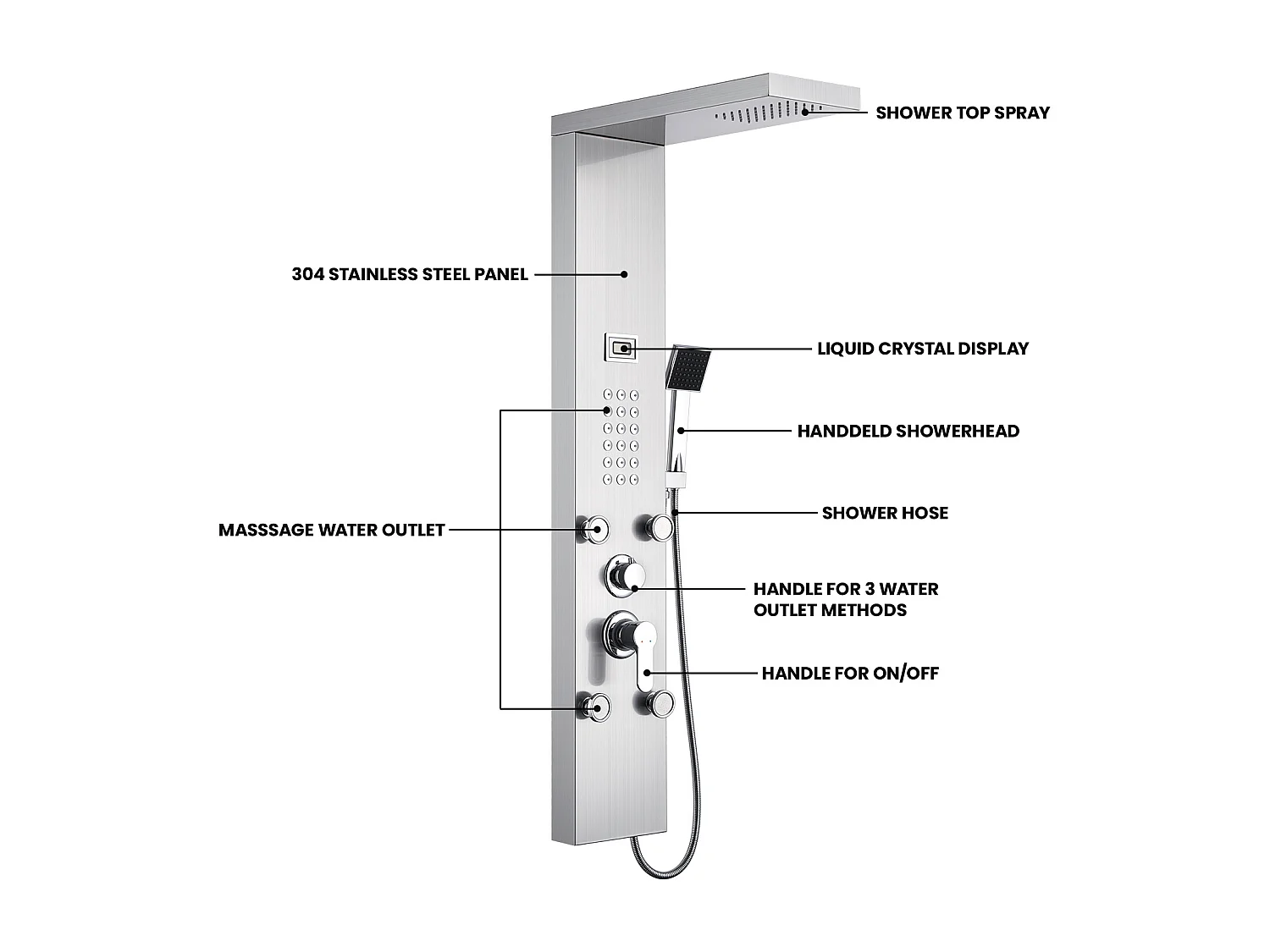 SHOWER TOP SPRAY

304 STAINLESS STEEL PANEL

LIQUID CRYSTAL DISPLAY

HANDDELD SHOWERHEAD

SHOWER HOSE

MASSSAGE WATER OUTLET

HANDLE FOR 3 WATER OUTLET METHODS

HANDLE FOR ON/OFF