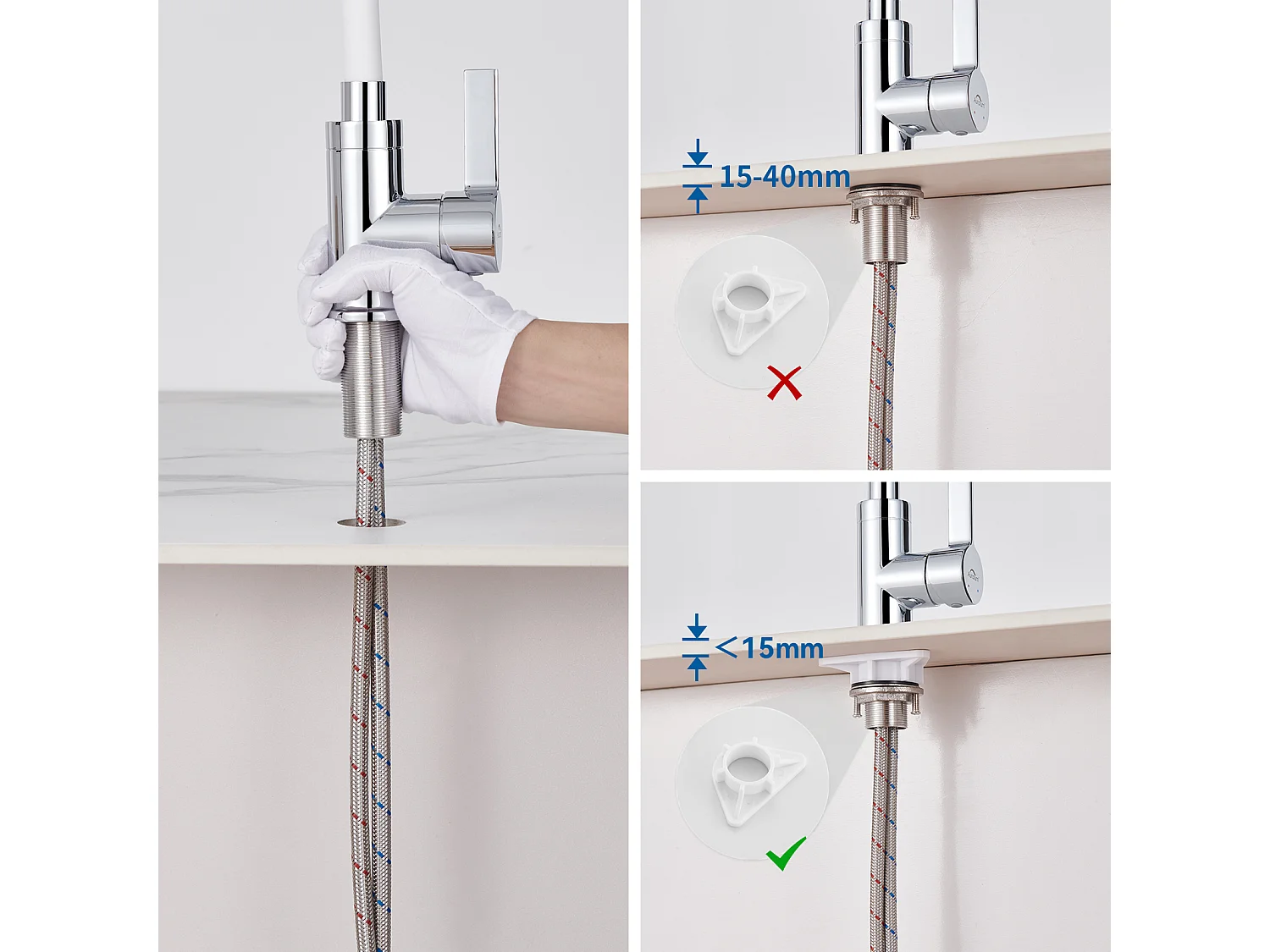 15-40mm

<15mm