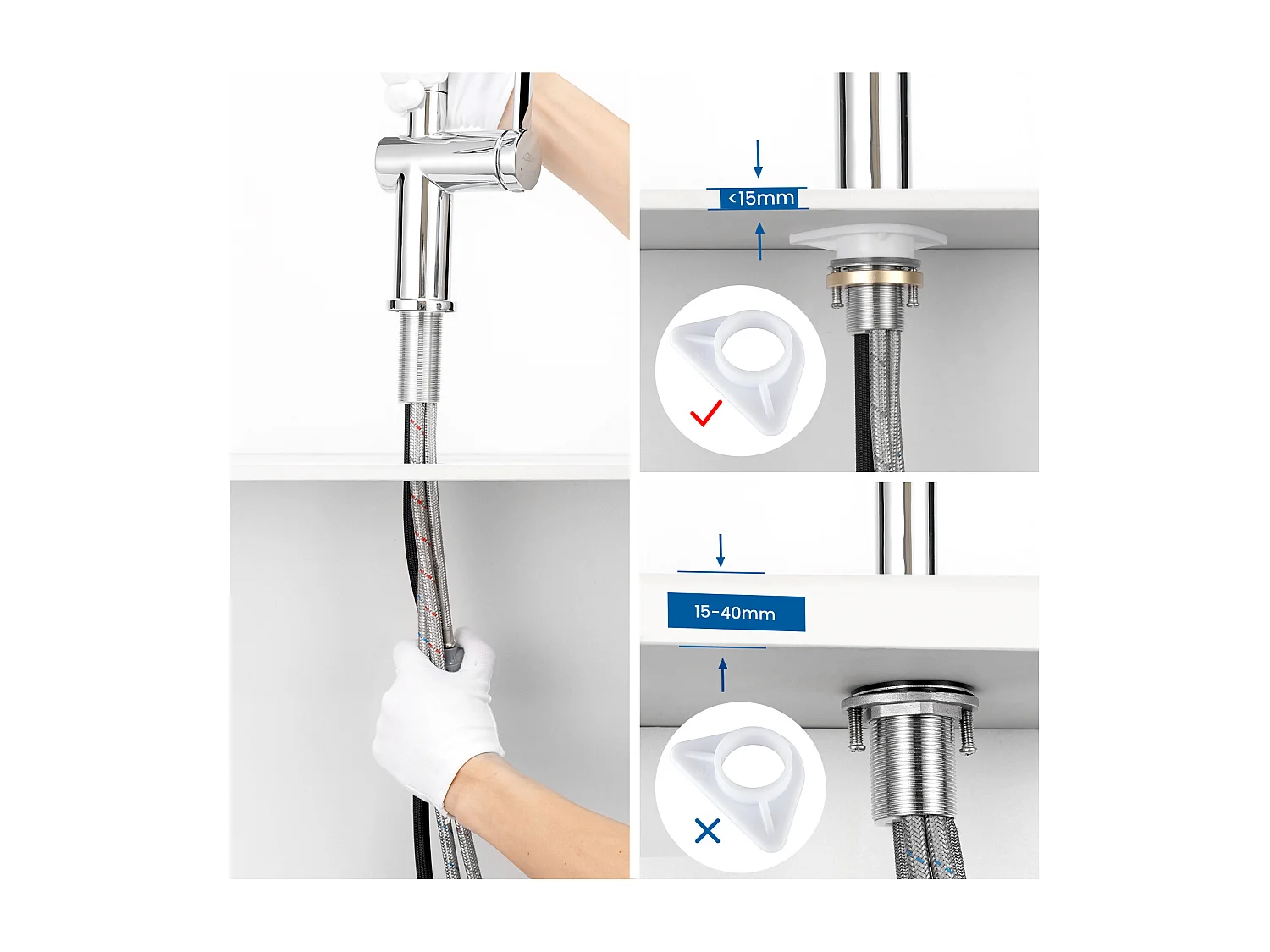 <15mm

15-40mm