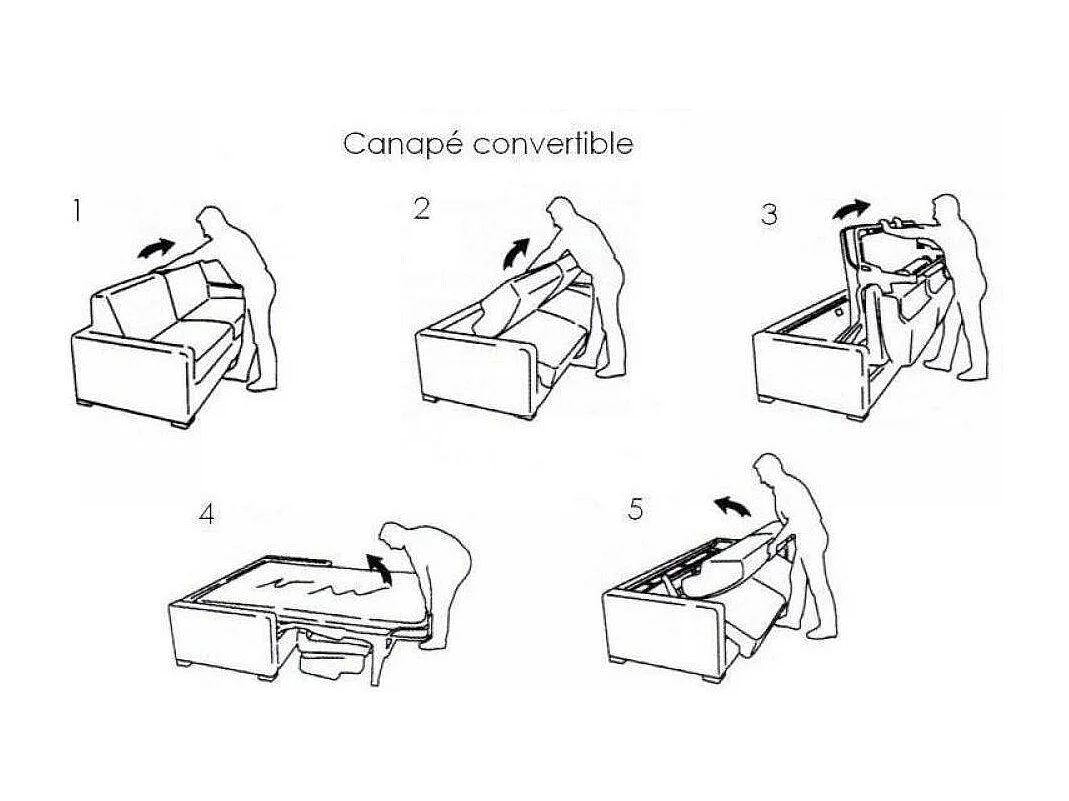 Canapé convertible

1

2

3

4

5