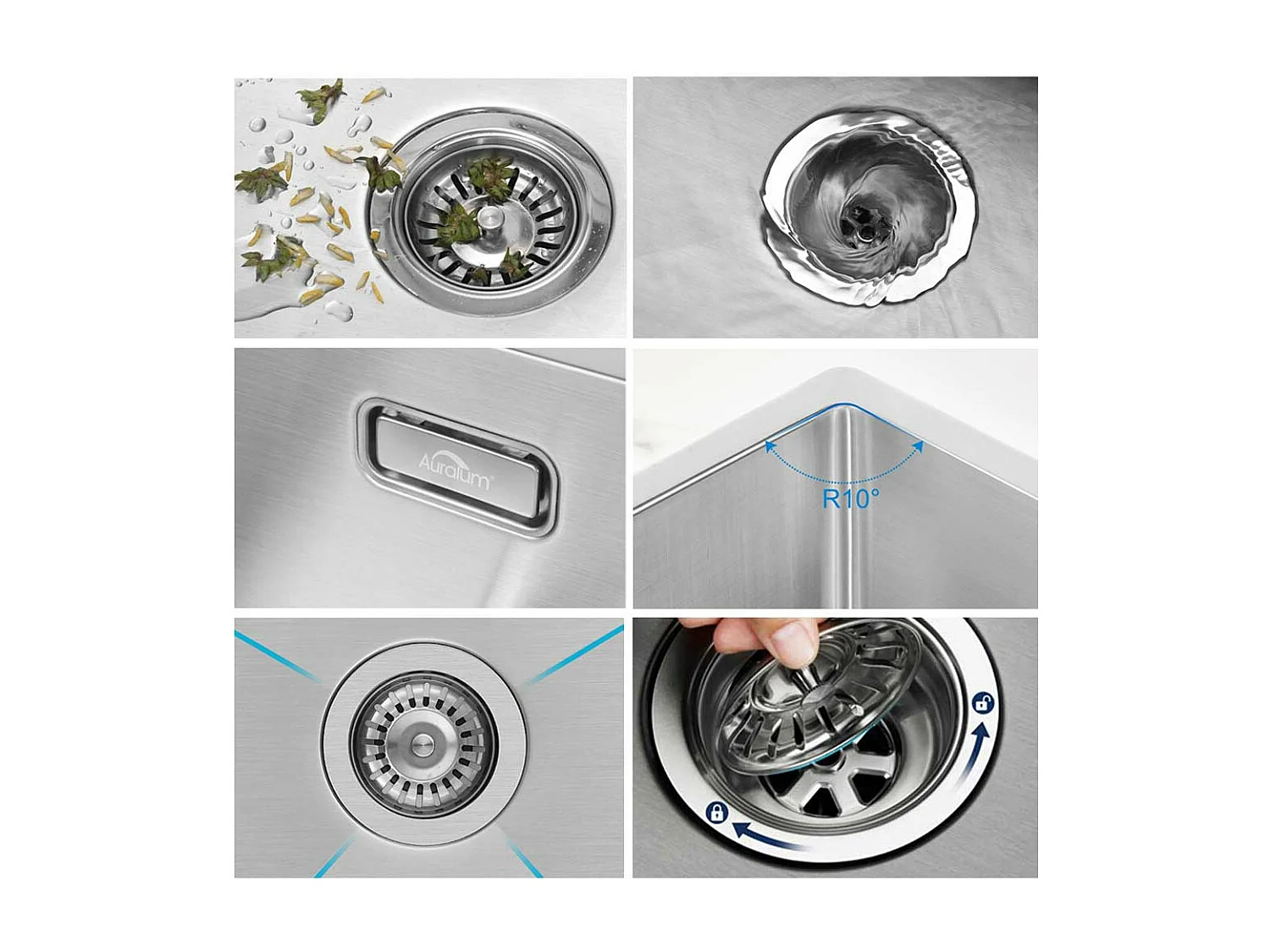 Auralum®

R10°