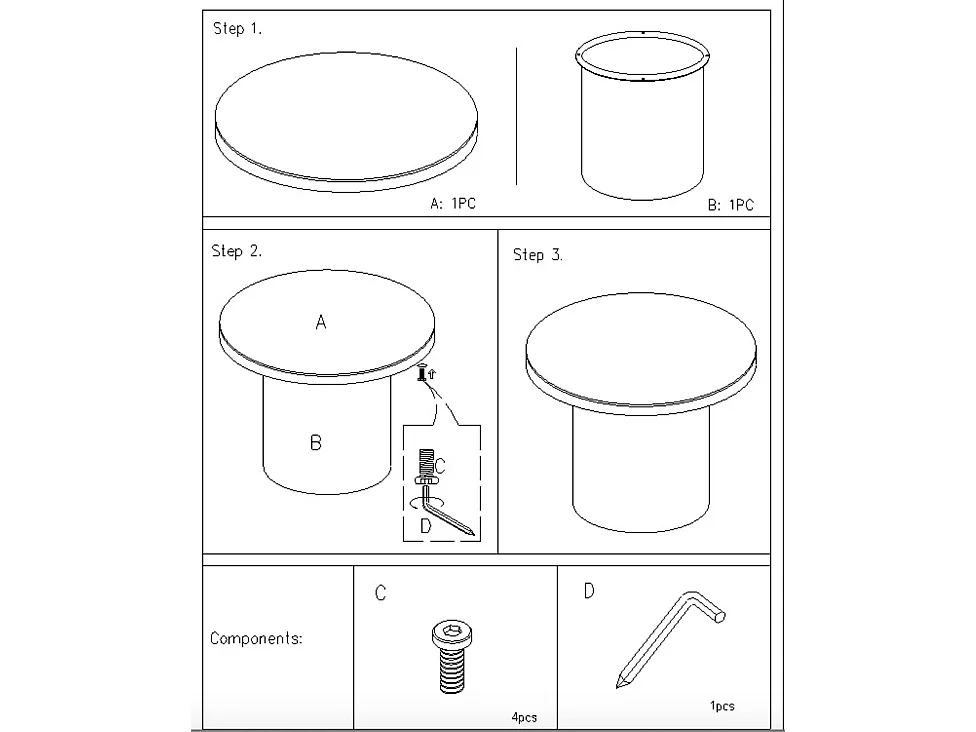 Step 1.

A: 1PC

B: 1PC

Step 2.

A

B

C

D

Step 3.

Components:

C

4pcs

D

1pcs