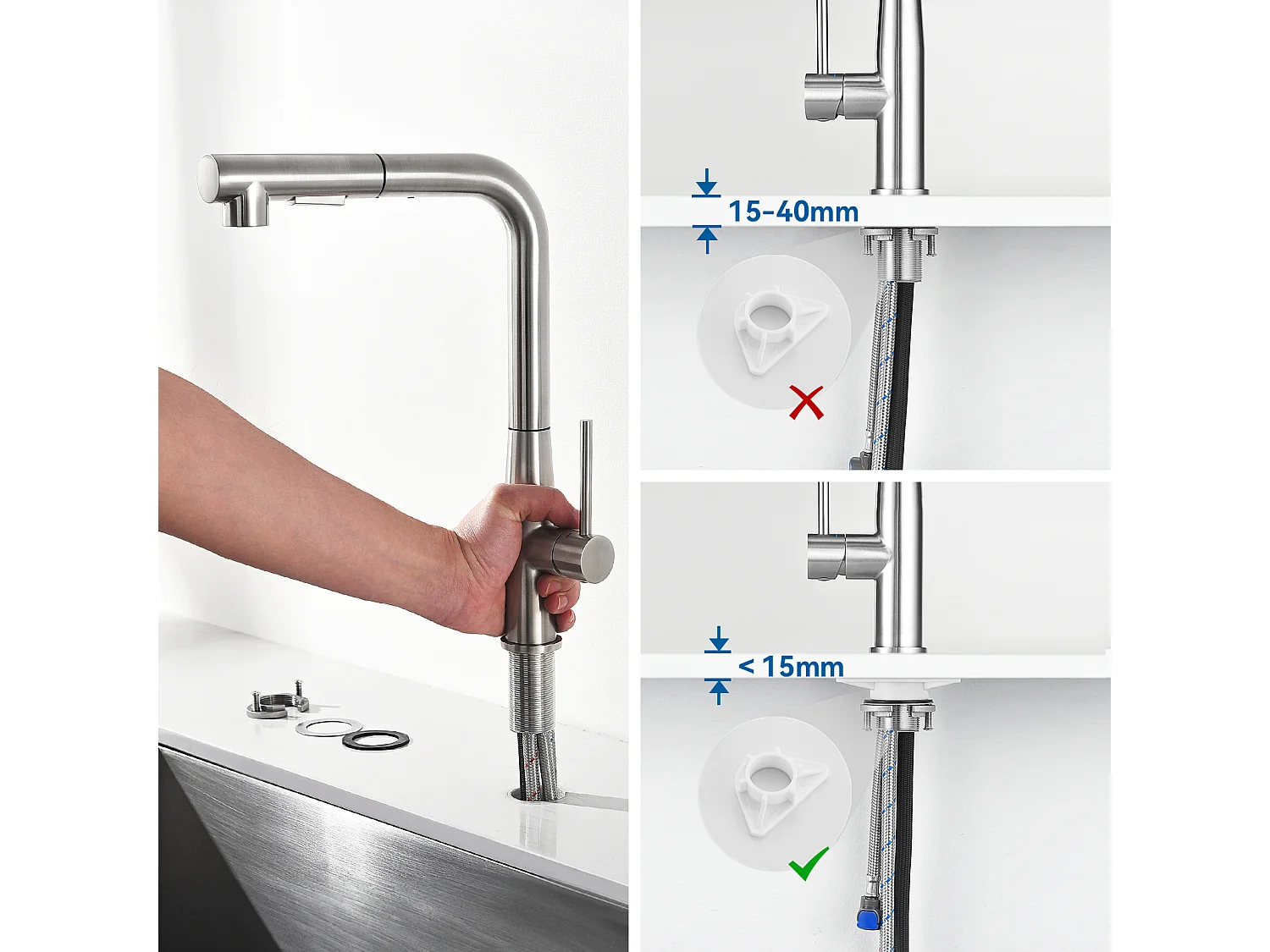 15-40mm

< 15mm