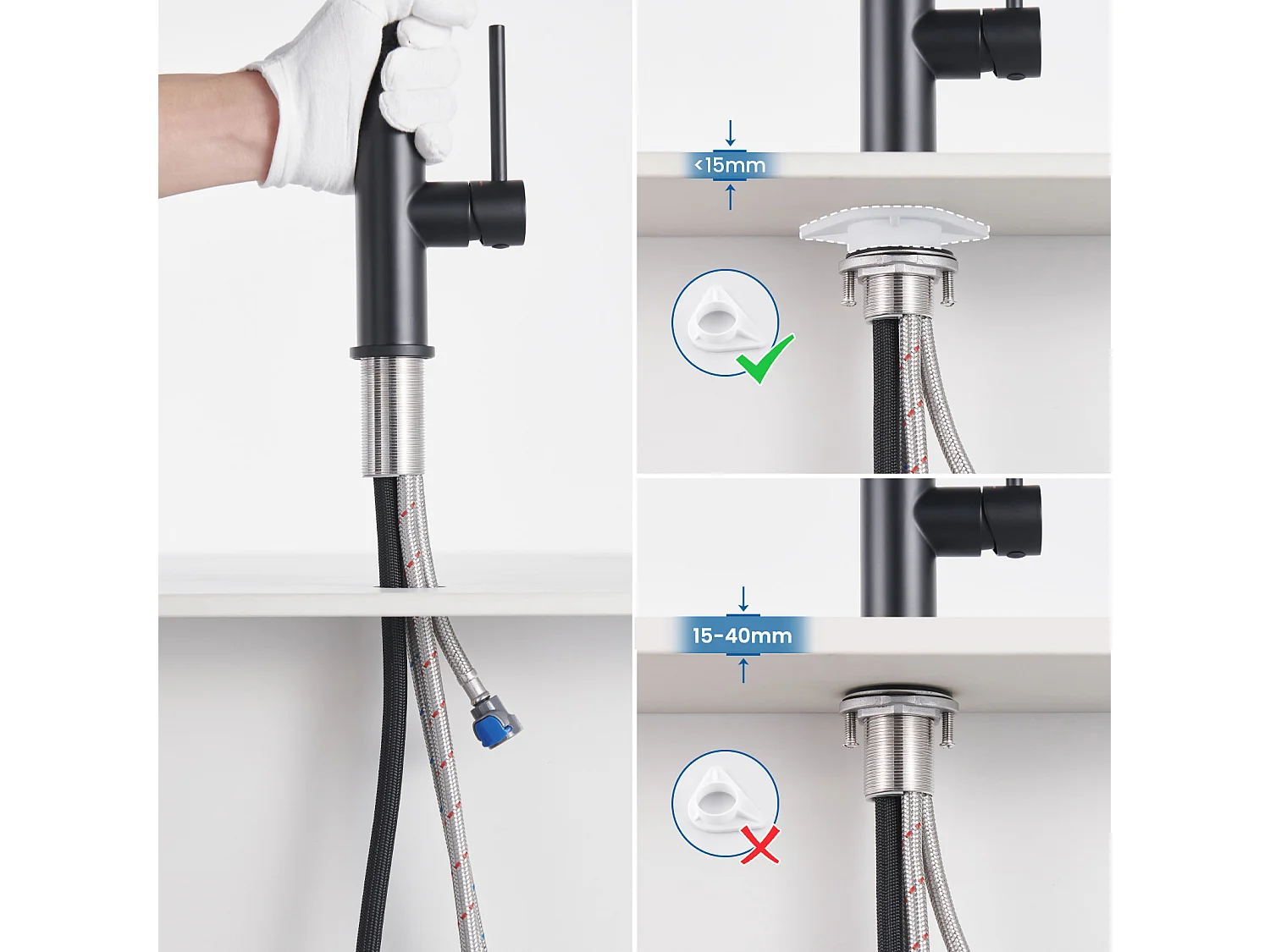 <15mm

15-40mm