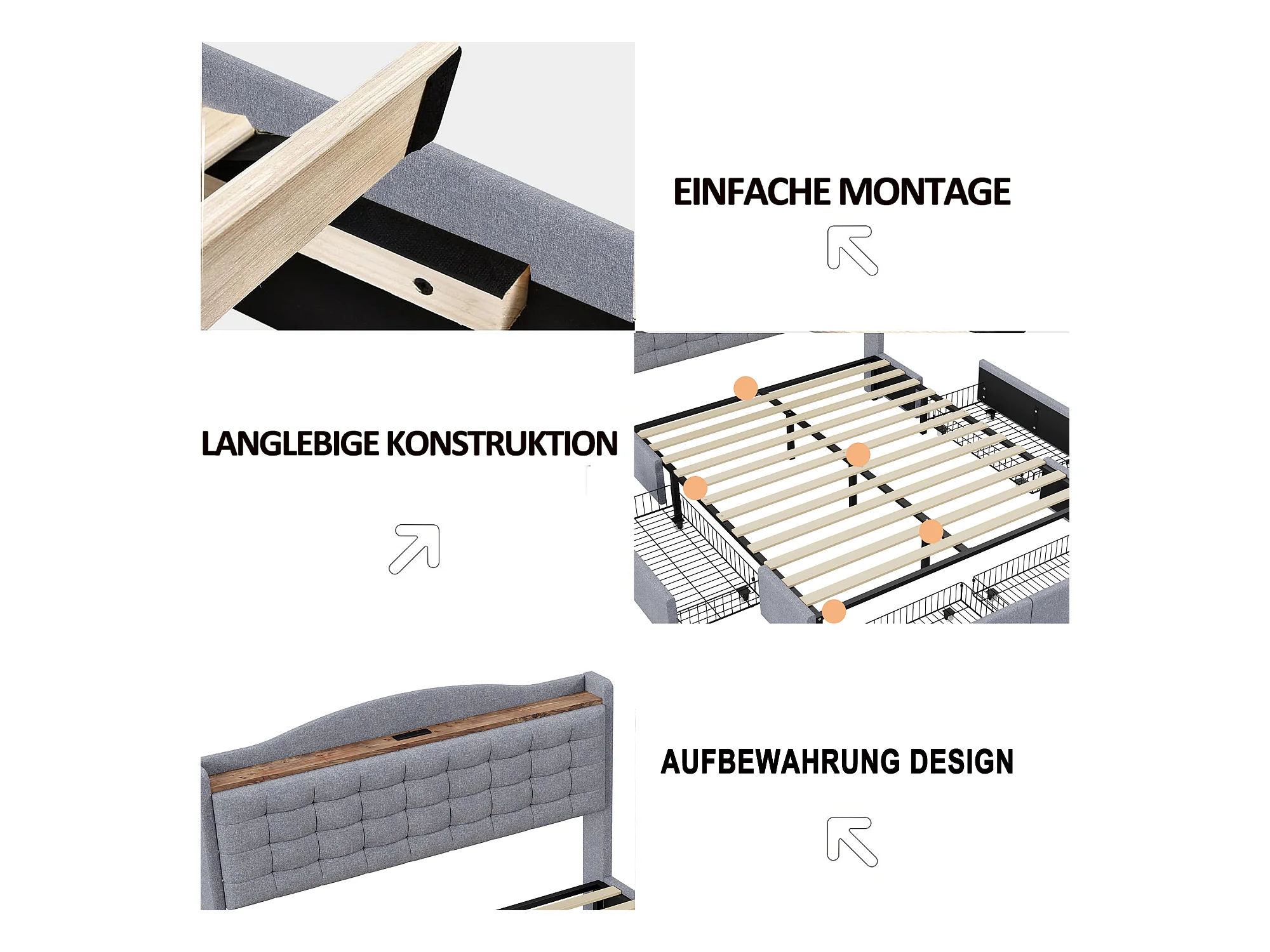 EINFACHE MONTAGE

LANGLEBIGE KONSTRUKTION

AUFBEWAHRUNG DESIGN