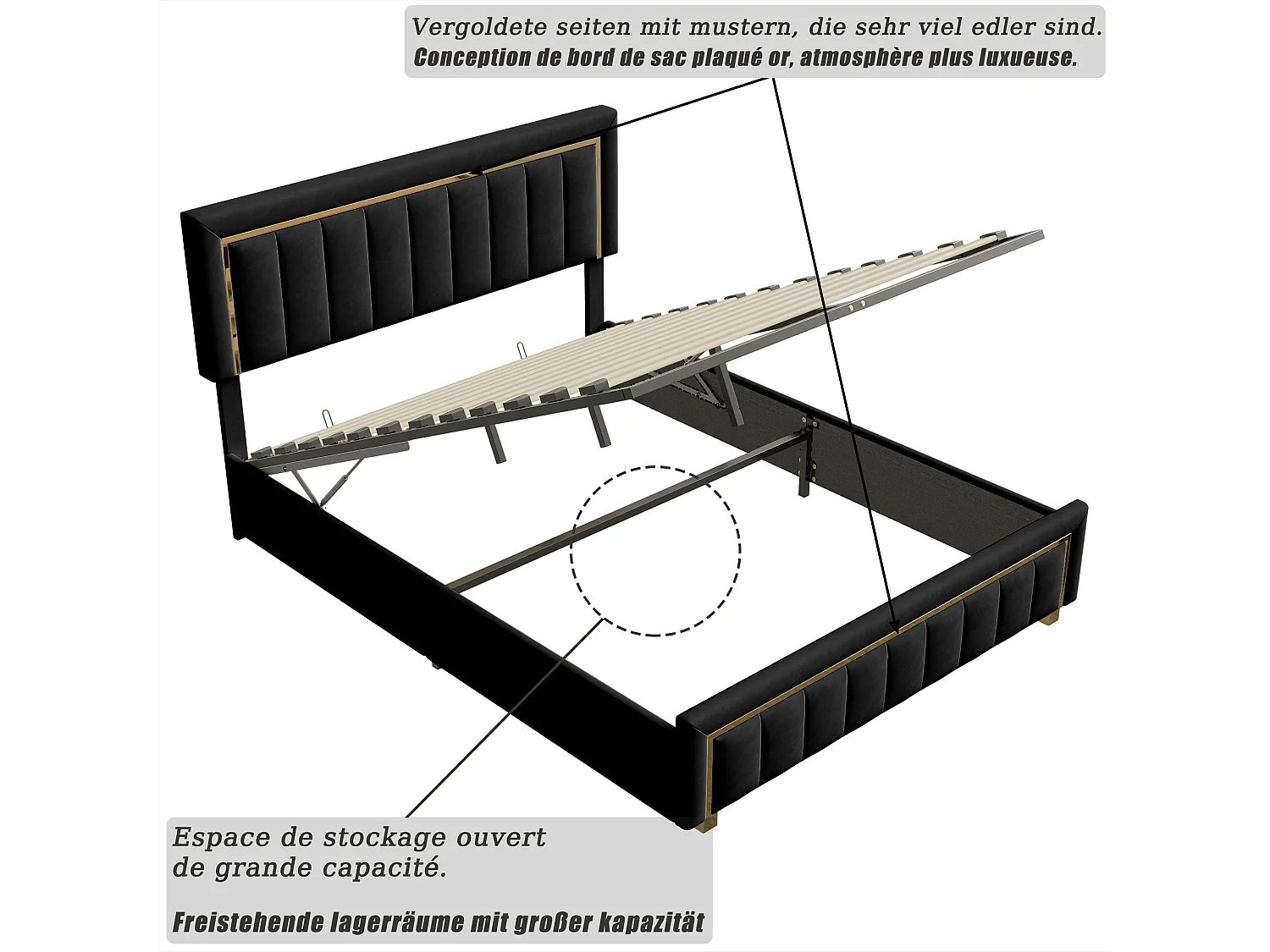 Vergoldete seiten mit mustern, die sehr viel edler sind.
Conception de bord de sac plaqué or, atmosphère plus luxueuse.

Espace de stockage ouvert de grande capacité.

Freistehende lagerräume mit großer kapazität