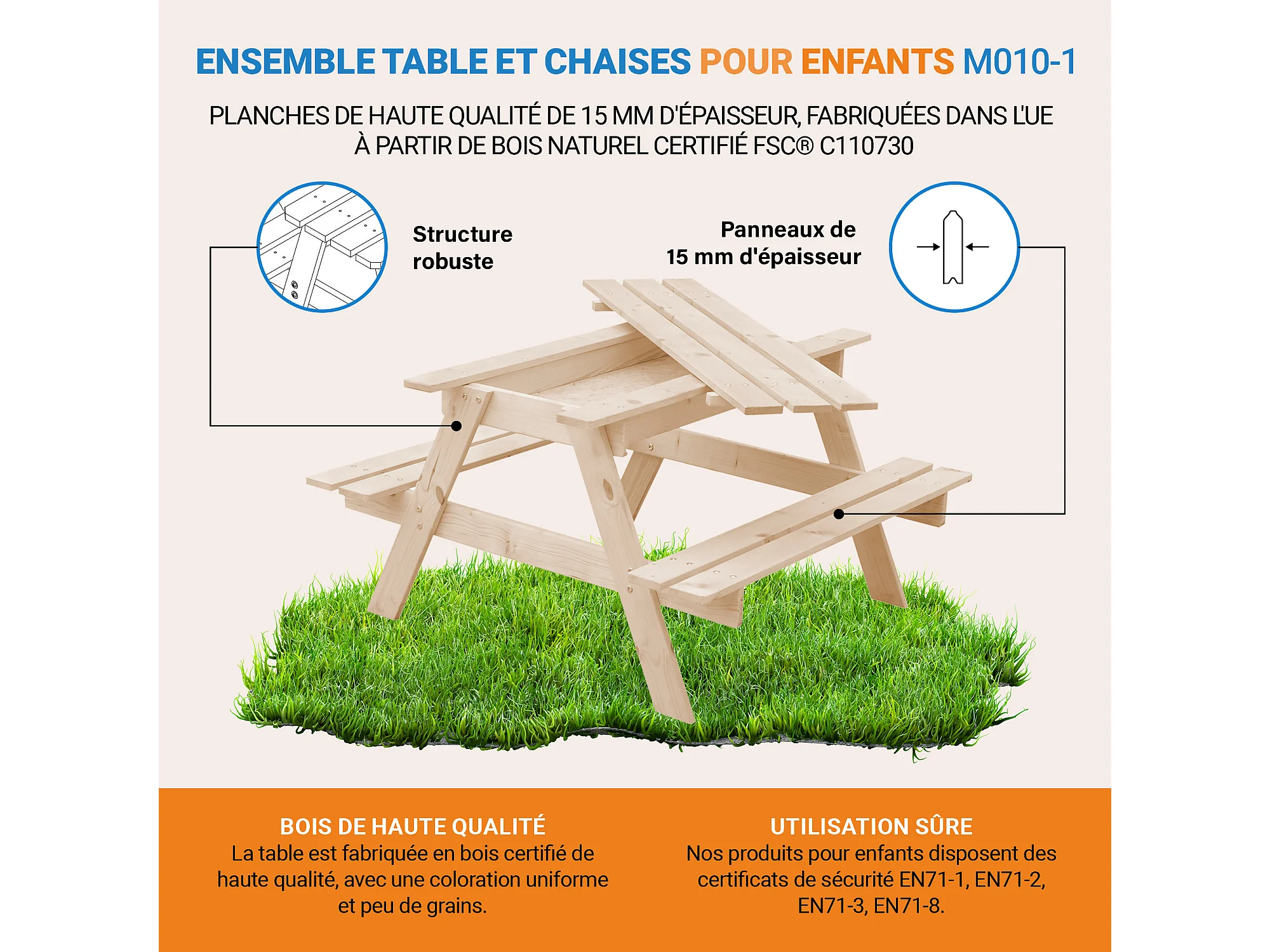 ENSEMBLE TABLE ET CHAISES POUR ENFANTS M010-1

PLANCHES DE HAUTE QUALITÉ DE 15 MM D'ÉPAISSEUR, FABRIQUÉES DANS L'UE À PARTIR DE BOIS NATUREL CERTIFIÉ FSC® C110730

Structure robuste

Panneaux de 15 mm d'épaisseur

BOIS DE HAUTE QUALITÉ
La table est fabriquée en bois certifié de haute qualité, avec une coloration uniforme et peu de grains.

UTILISATION SÛRE
Nos produits pour enfants disposent des certificats de sécurité EN71-1, EN71-2, EN71-3, EN71-8.