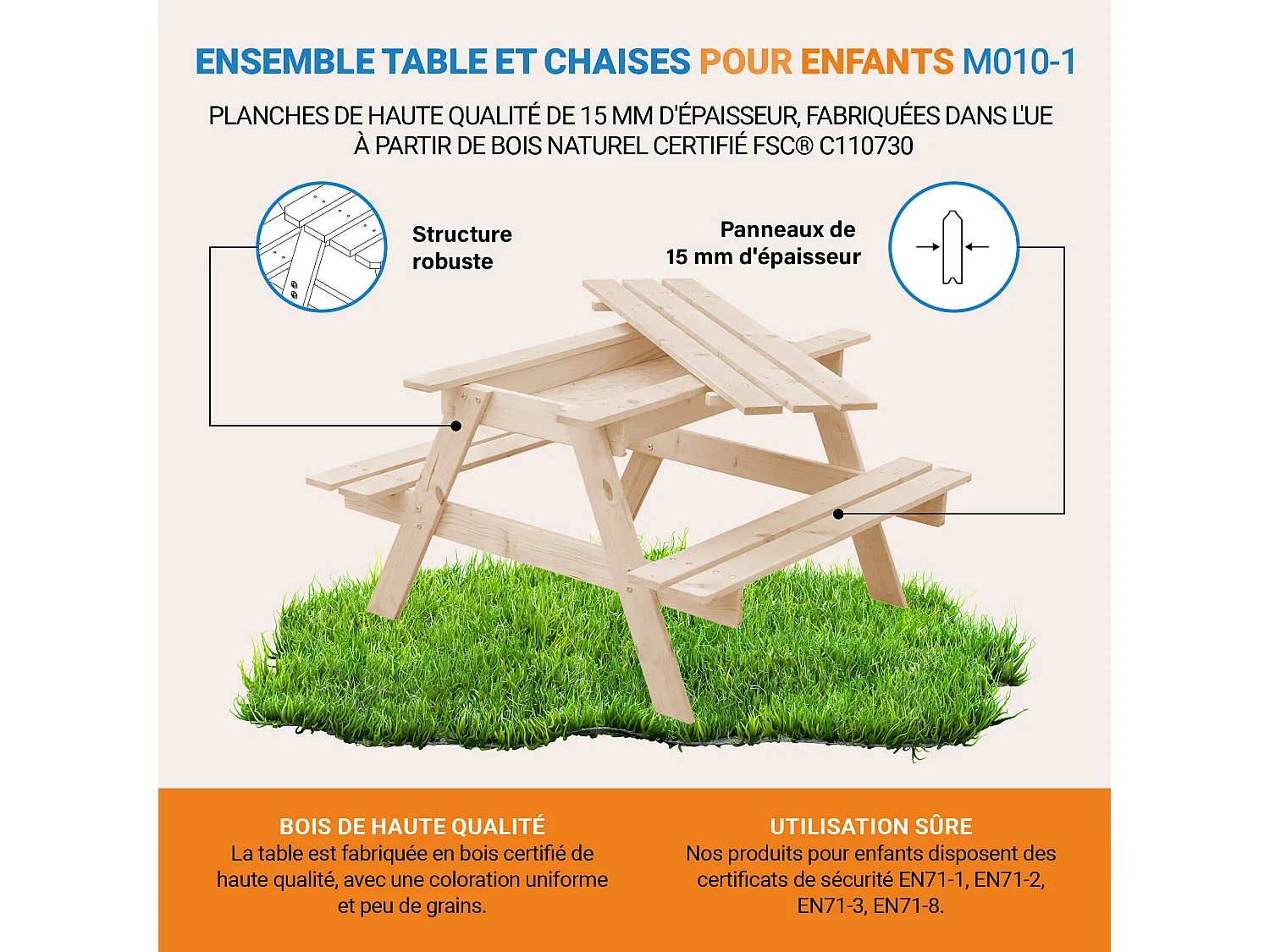 ENSEMBLE TABLE ET CHAISES POUR ENFANTS M010-1

PLANCHES DE HAUTE QUALITÉ DE 15 MM D'ÉPAISSEUR, FABRIQUÉES DANS L'UE À PARTIR DE BOIS NATUREL CERTIFIÉ FSC® C110730

Structure robuste

Panneaux de 15 mm d'épaisseur

BOIS DE HAUTE QUALITÉ
La table est fabriquée en bois certifié de haute qualité, avec une coloration uniforme et peu de grains.

UTILISATION SÛRE
Nos produits pour enfants disposent des certificats de sécurité EN71-1, EN71-2, EN71-3, EN71-8.