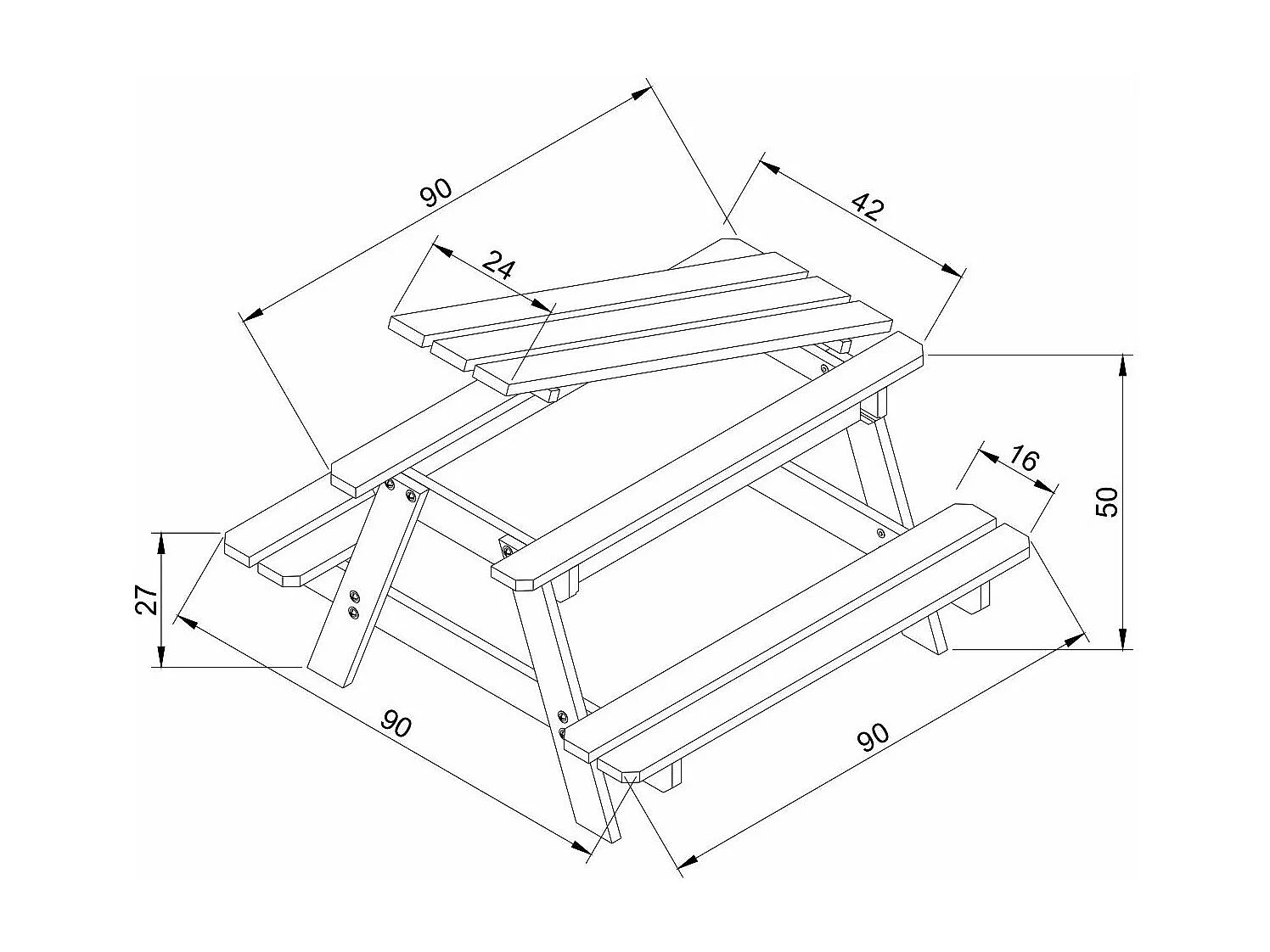 90

42

24

16

50

27

90

90