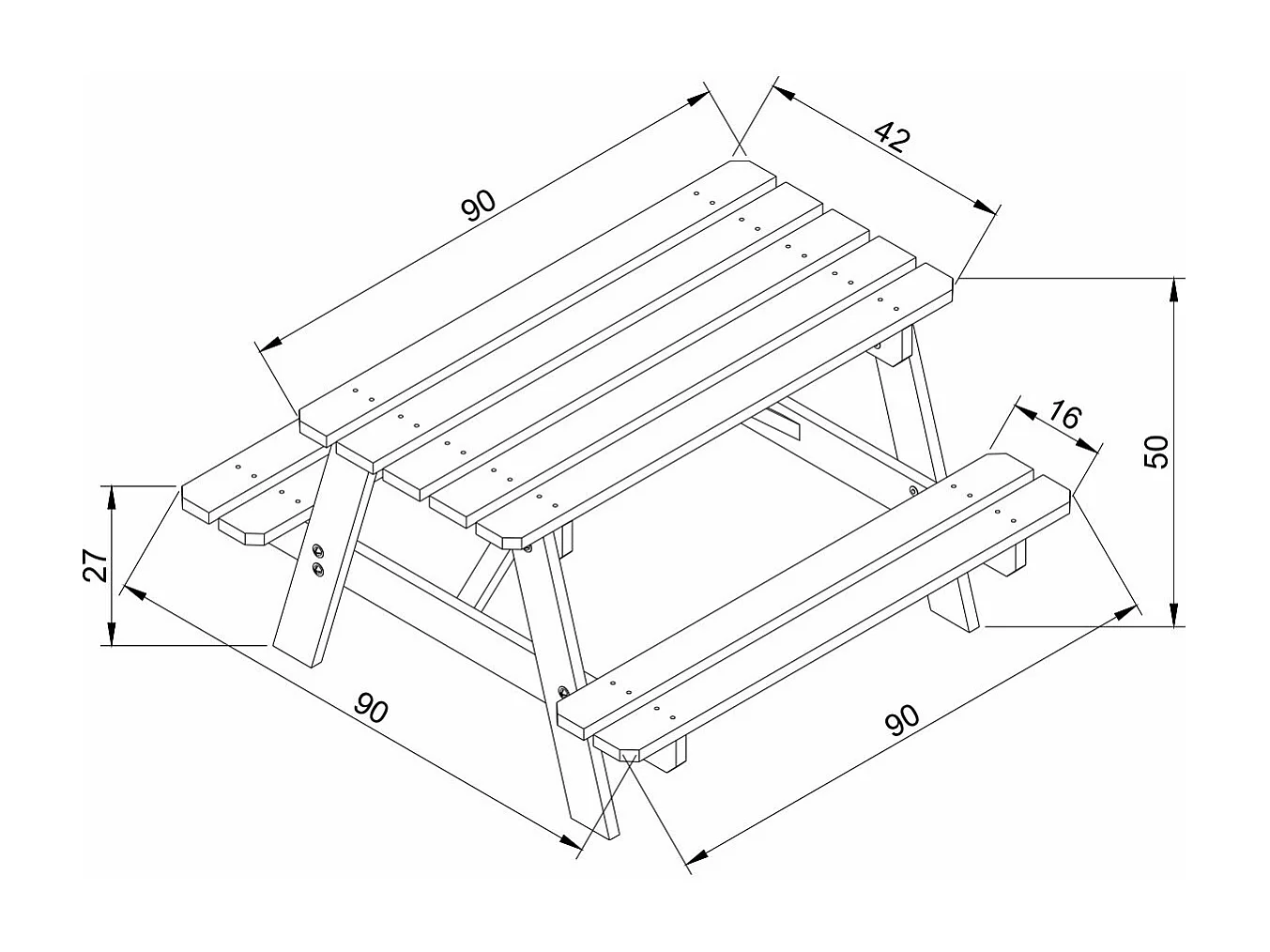 90

42

16

50

27

90

90