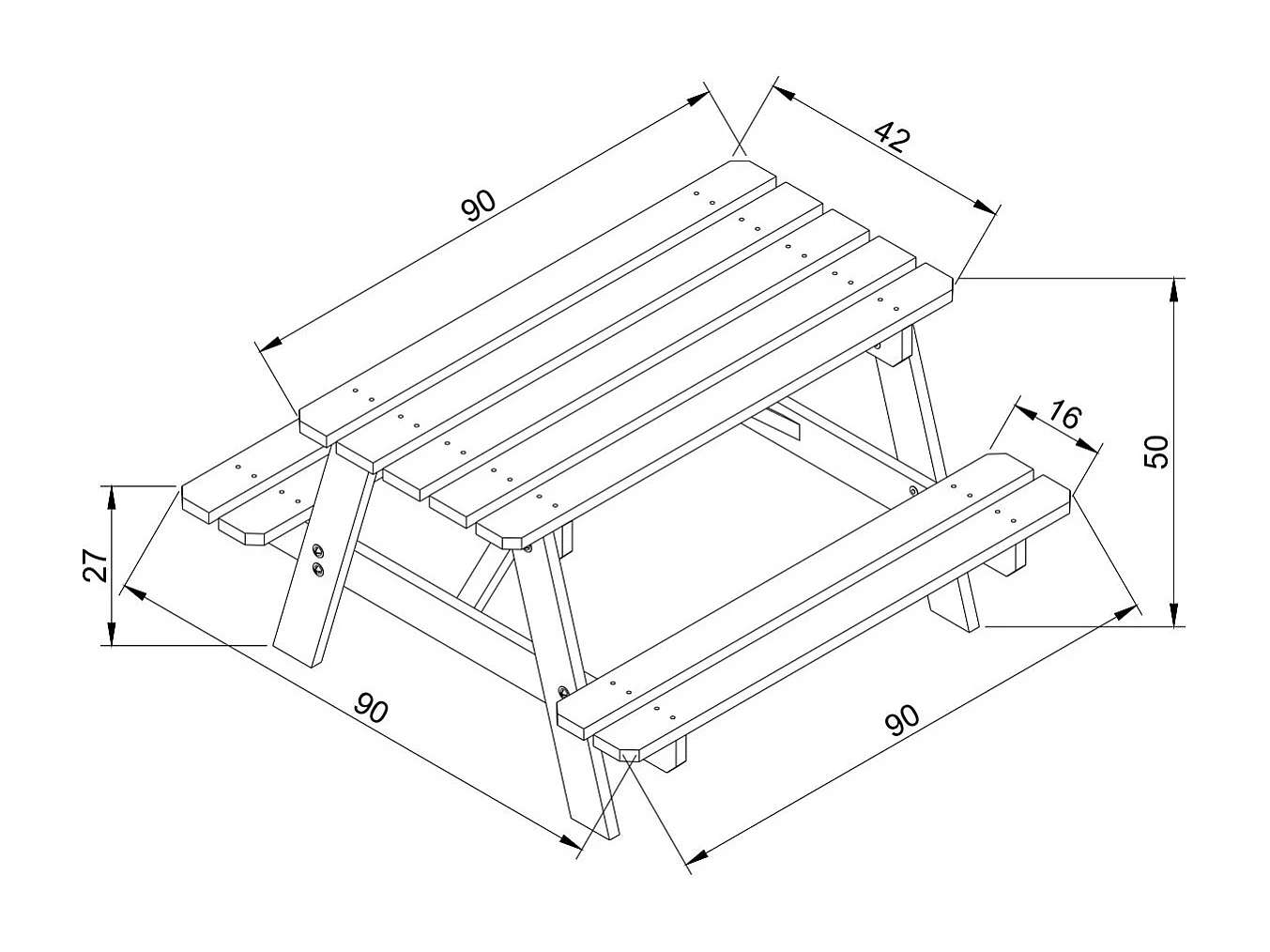 90
42
16
50
27
90
90